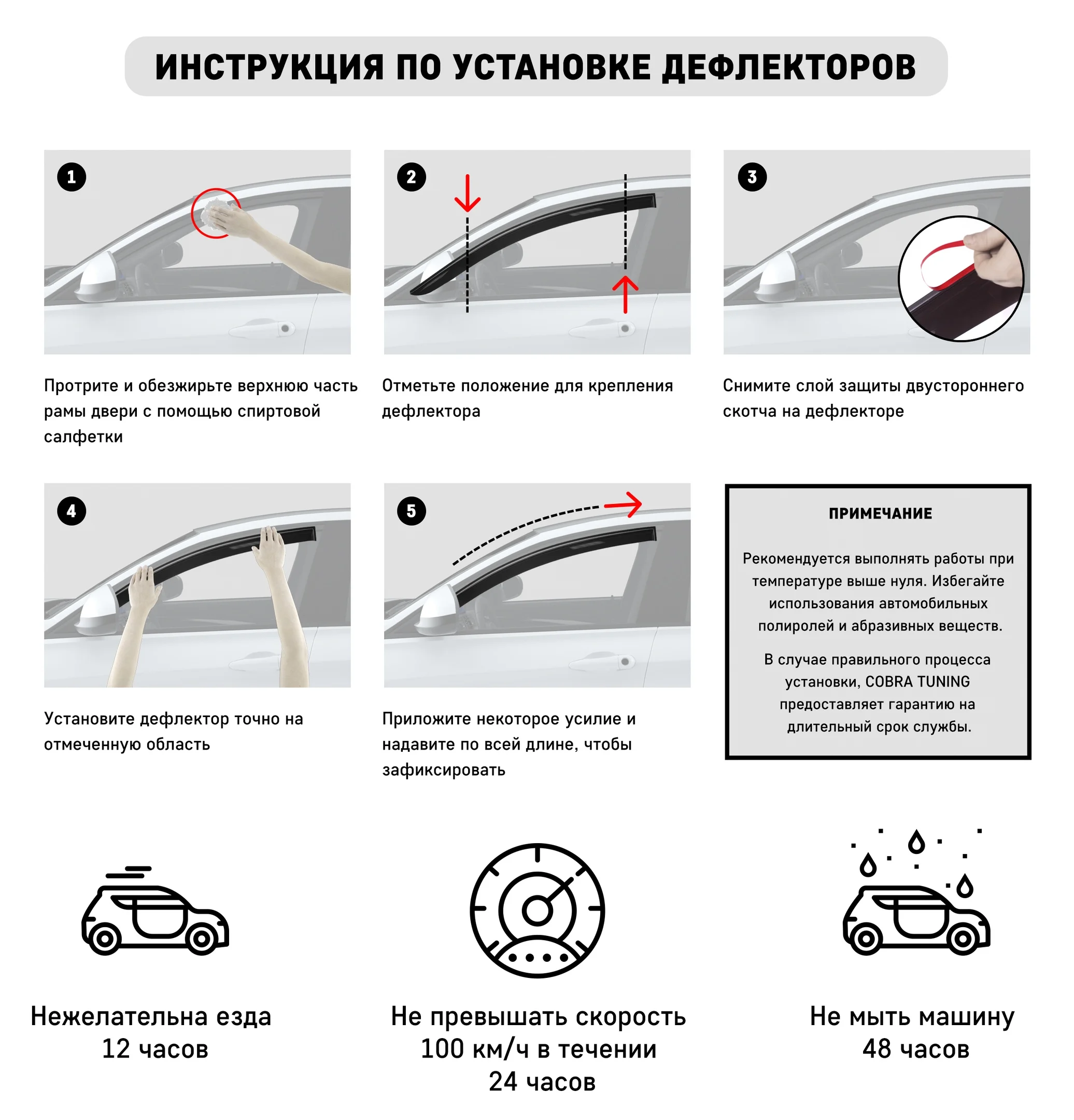 ИНСТРУКЦИЯ ПО УСТАНОВКЕ ДЕФЛЕКТОРОВ

1

Протрите и обезжирьте верхнюю часть рамы двери с помощью спиртовой салфетки

2

Отметьте положение для крепления дефлектора

3

Снимите слой защиты двустороннего скотча на дефлекторе

4

Установите дефлектор точно на отмеченную область

5

Приложите некоторое усилие и надавите по всей длине, чтобы зафиксировать

ПРИМЕЧАНИЕ

Рекомендуется выполнять работы при температуре выше нуля. Избегайте использования автомобильных полиролей и абразивных веществ.

В случае правильного процесса установки, COBRA TUNING предоставляет гарантию на длительный срок службы.

Нежелательна езда 12 часов

Не превышать скорость 100 км/ч в течении 24 часов

Не мыть машину 48 часов