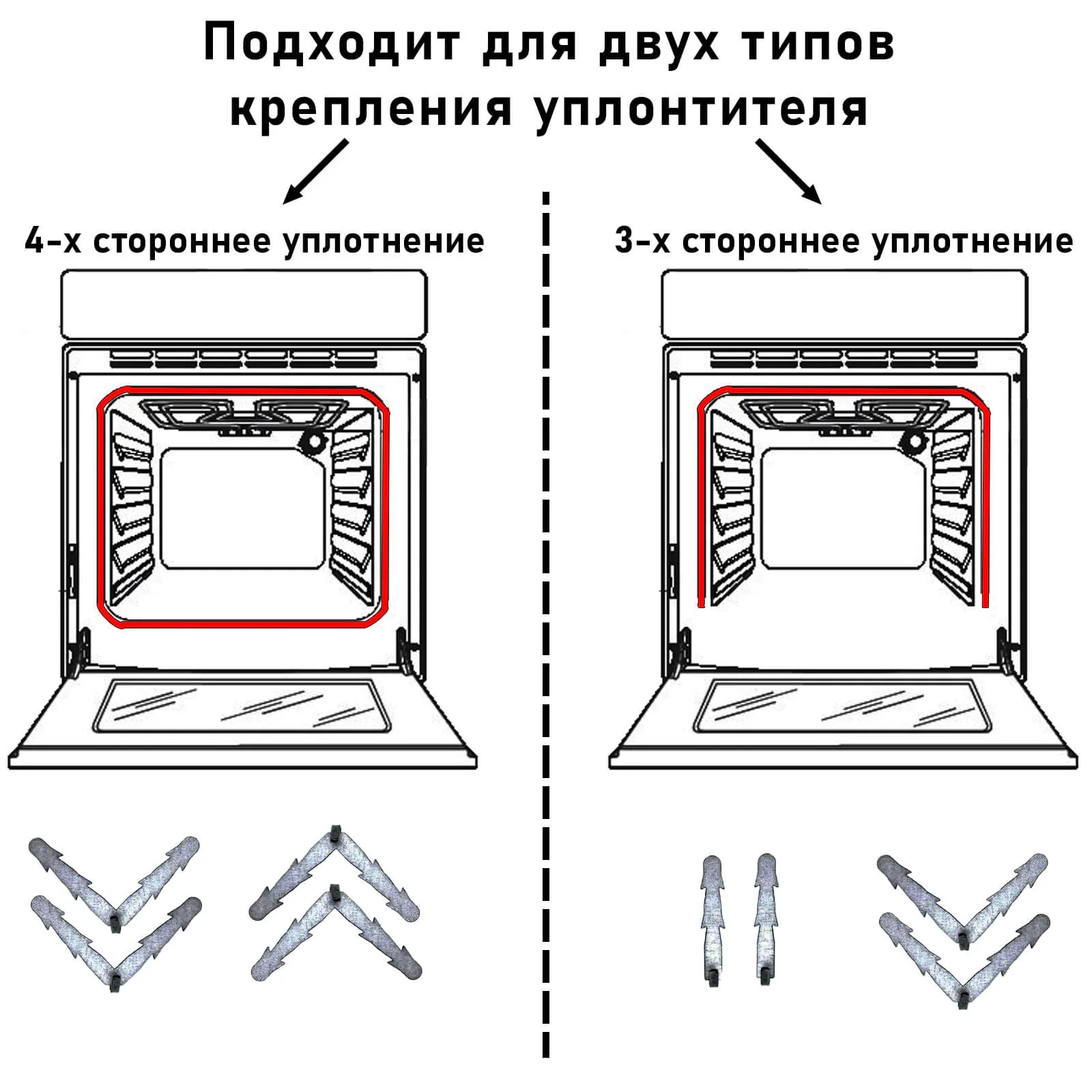 Подходит для двух типов крепления уплонтителя

4-х стороннее уплотнение

3-х стороннее уплотнение