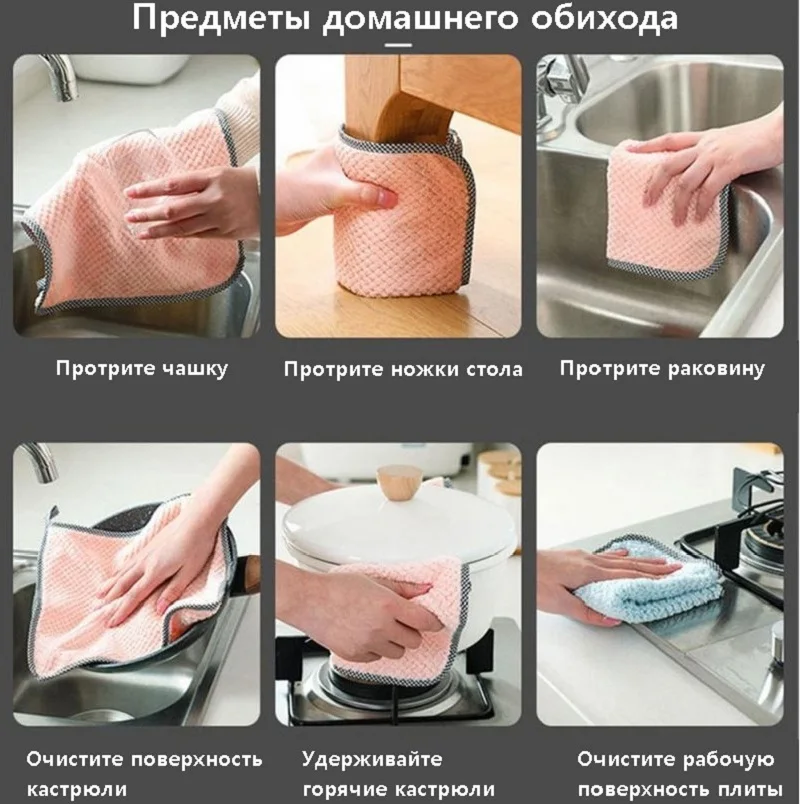 Предметы домашнего обихода

Протрите чашку

Протрите ножки стола

Протрите раковину

Очистите поверхность кастрюли

Удерживайте горячие кастрюли

Очистите рабочую поверхность плиты