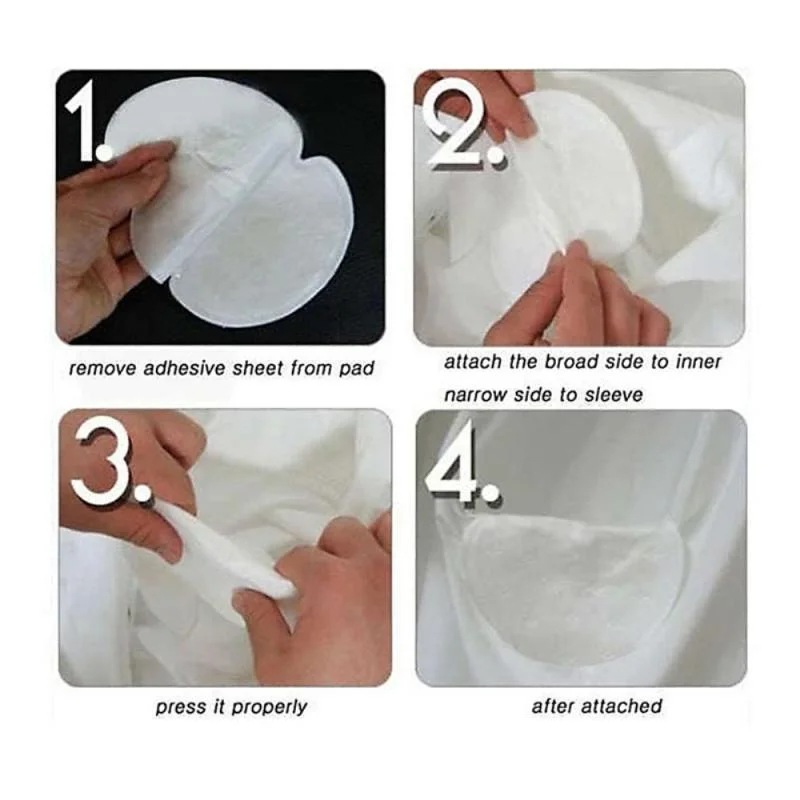 1.

remove adhesive sheet from pad

2.

attach the broad side to inner narrow side to sleeve

3.

press it properly

4.

after attached