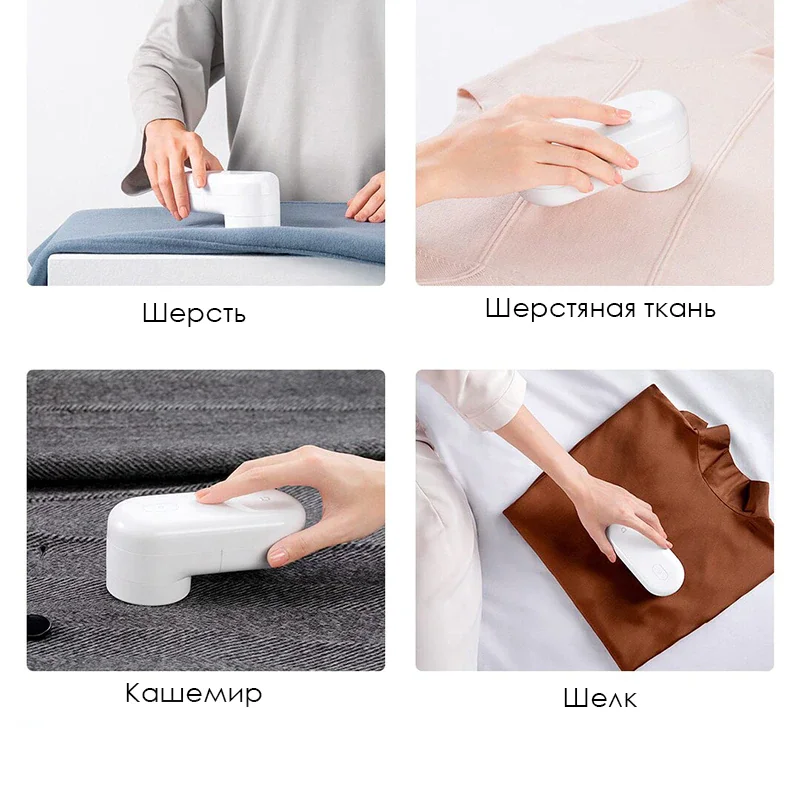 Шерсть

Шерстяная ткань

Кашемир

Шелк