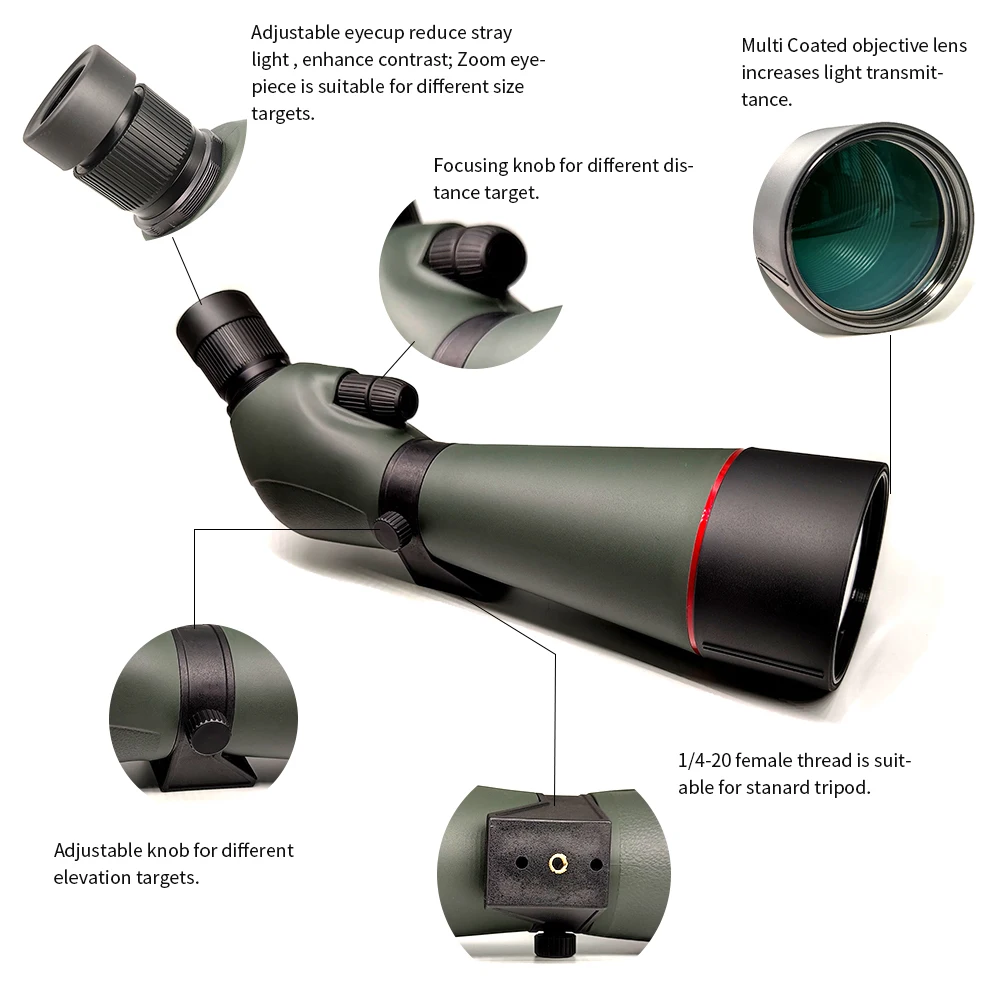 Adjustable eyecup reduce stray light , enhance contrast; Zoom eyepiece is suitable for different size targets.

Multi Coated objective lens increases light transmittance.

Focusing knob for different distance target.

1/4-20 female thread is suitable for stanard tripod.

Adjustable knob for different elevation targets.