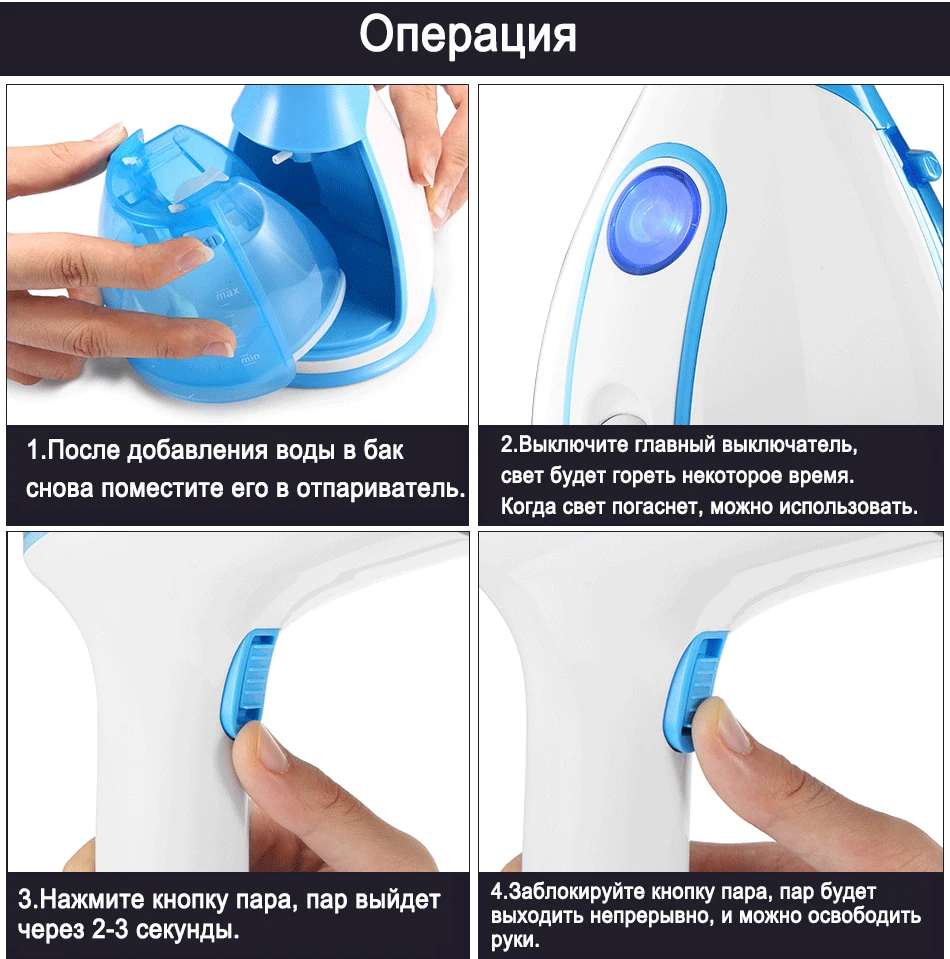 Операция

max

min

1.После добавления воды в бак снова поместите его в отпариватель.

2.Выключите главный выключатель, свет будет гореть некоторое время. Когда свет погаснет, можно использовать.

3.Нажмите кнопку пара, пар выйдет через 2-3 секунды.

4.Заблокируйте кнопку пара, пар будет выходить непрерывно, и можно освободить руки.