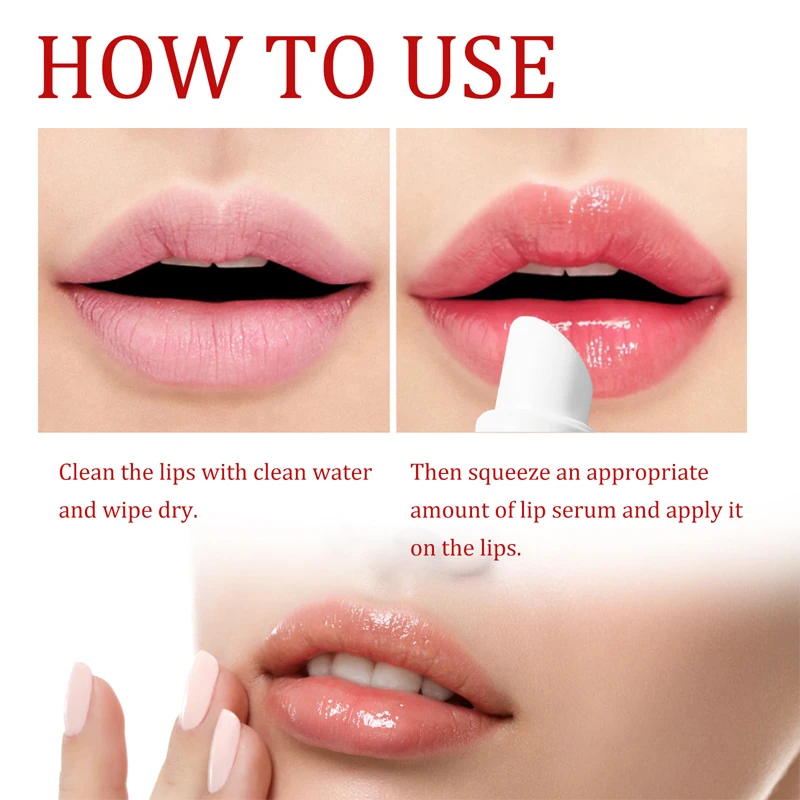 HOW TO USE

Clean the lips with clean water and wipe dry.

Then squeeze an appropriate amount of lip serum and apply it on the lips.