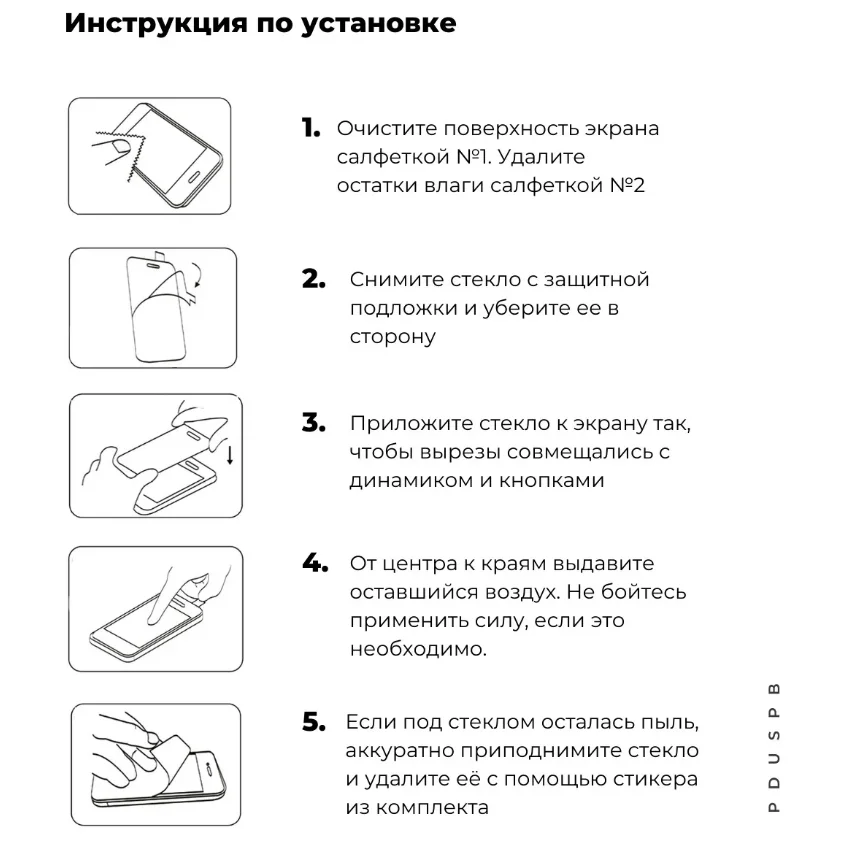 Инструкция по установке

1. Очистите поверхность экрана салфеткой №1. Удалите остатки влаги салфеткой №2

2. Снимите стекло с защитной подложки и уберите ее в сторону

3. Приложите стекло к экрану так, чтобы вырезы совмещались с динамиком и кнопками

4. От центра к краям выдавите оставшийся воздух. Не бойтесь применить силу, если это необходимо.

5. Если под стеклом осталась пыль, аккуратно приподнимите стекло и удалите её с помощью стикера из комплекта

PDUSPB