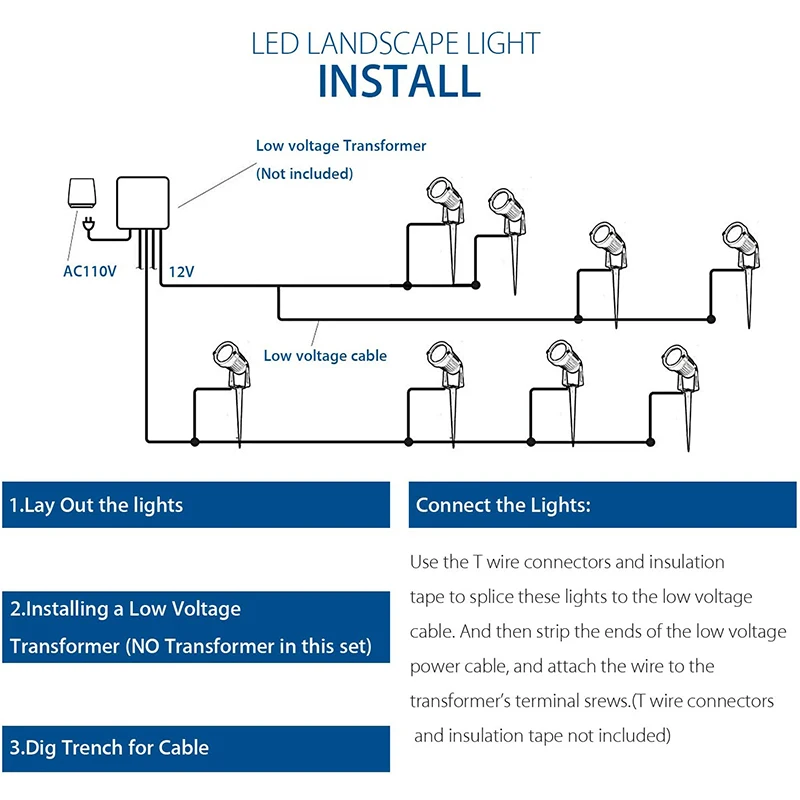 LED LANDSCAPE LIGHT
INSTALL

Low voltage Transformer
(Not included)

AC110V

12V

Low voltage cable

1.Lay Out the lights

2.Installing a Low Voltage Transformer (NO Transformer in this set)

3.Dig Trench for Cable

Connect the Lights:

Use the T wire connectors and insulation tape to splice these lights to the low voltage cable. And then strip the ends of the low voltage power cable, and attach the wire to the transformer's terminal srews.(T wire connectors and insulation tape not included)