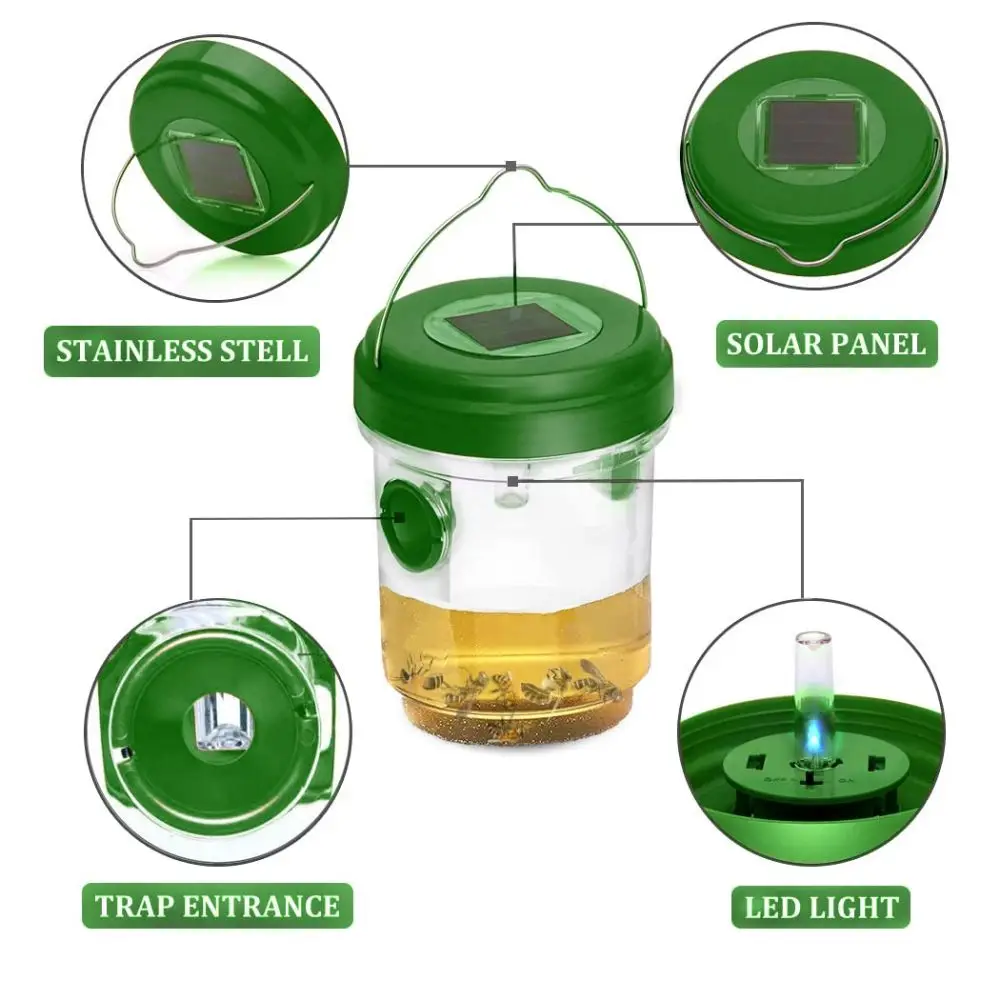 STAINLESS STELL

SOLAR PANEL

TRAP ENTRANCE

LED LIGHT