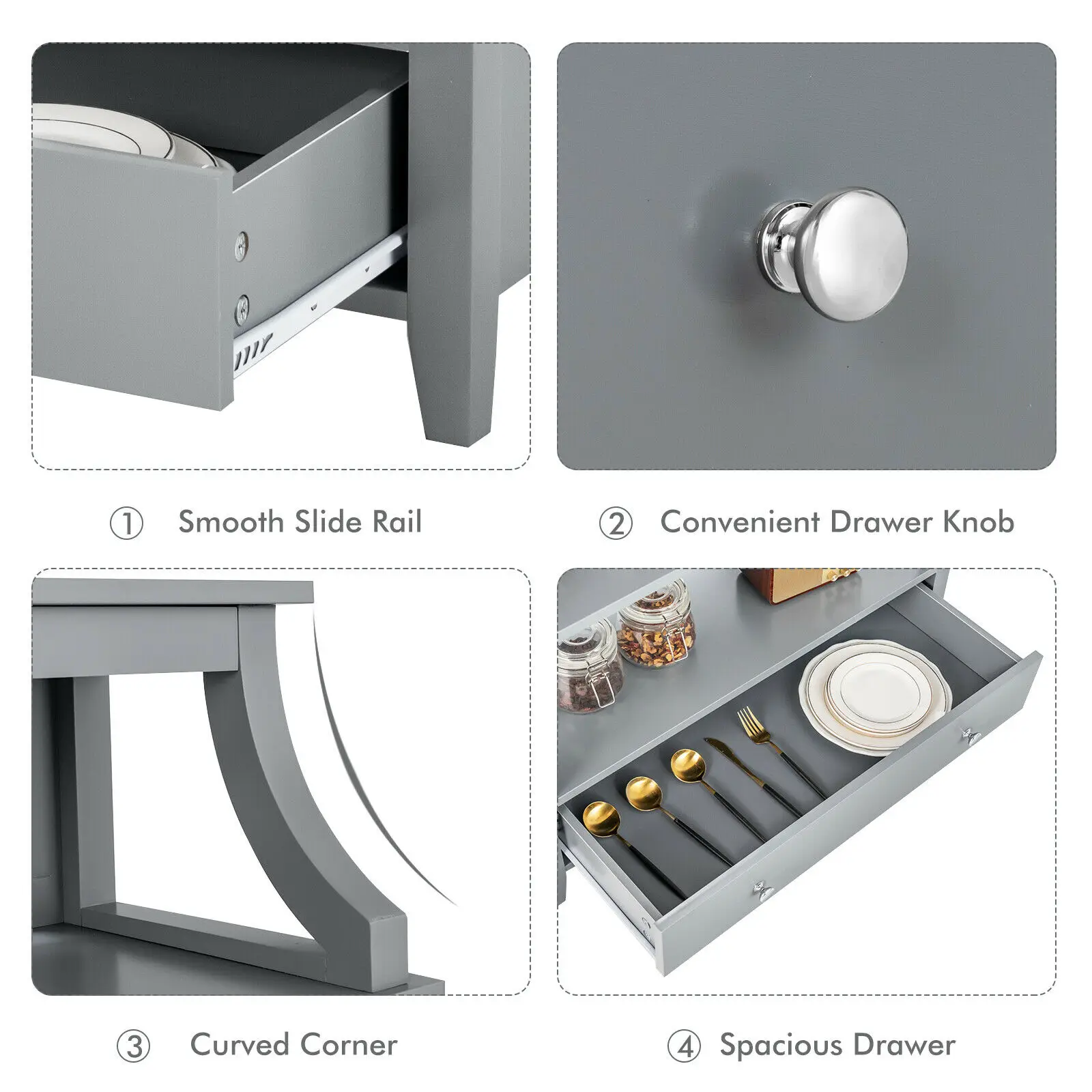 ① Smooth Slide Rail

② Convenient Drawer Knob

③ Curved Corner

④ Spacious Drawer