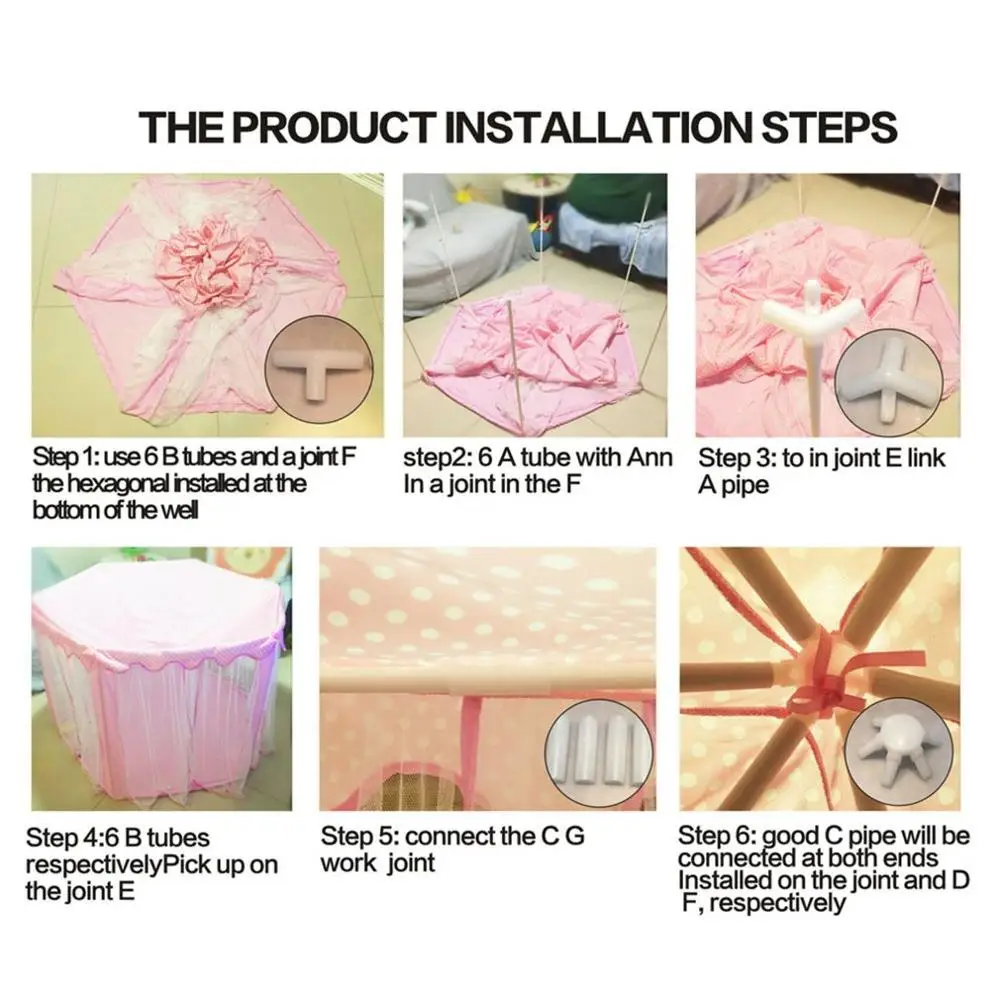 THE PRODUCT INSTALLATION STEPS

Step 1: use 6 B tubes and a joint F the hexagonal installed at the bottom of the well

step2: 6 A tube with Ann In a joint in the F

Step 3: to in joint E link A pipe

Step 4:6 B tubes respectivelyPick up on the joint E

Step 5: connect the C G work joint

Step 6: good C pipe will be connected at both ends Installed on the joint and D F, respectively