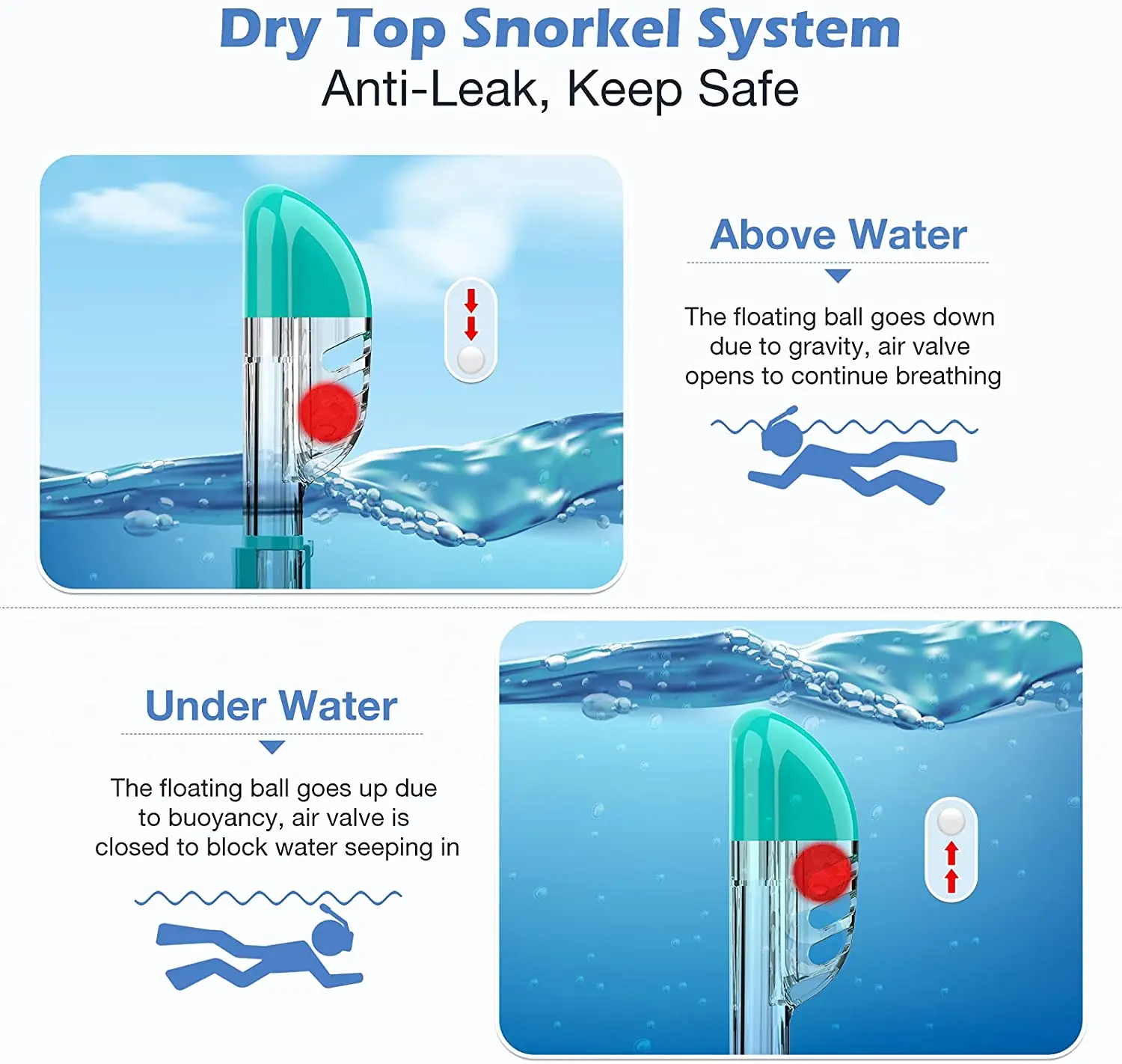 Dry Top Snorkel System
Anti-Leak, Keep Safe

Above Water

The floating ball goes down due to gravity, air valve opens to continue breathing

Under Water

The floating ball goes up due to buoyancy, air valve is closed to block water seeping in