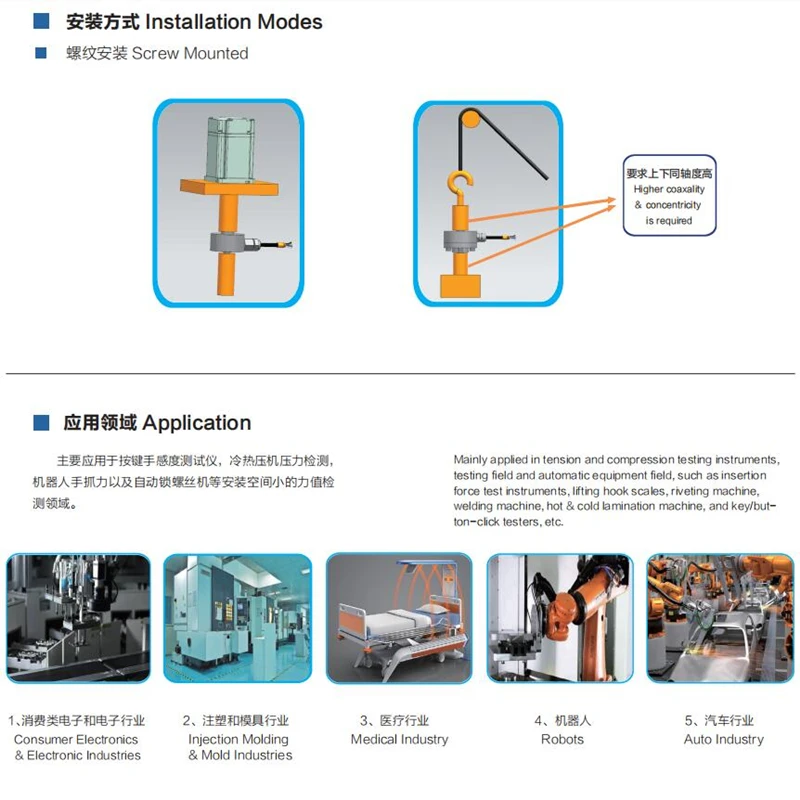 安装方式 Installation Modes

螺纹安装 Screw Mounted

要求上下同轴度高
Higher coaxality & concentricity is required

应用领域 Application

主要应用于按键手感度测试仪，冷热压机压力检测，机器人手抓力以及自动锁螺丝机等安装空间小的力值检测领域。

Mainly applied in tension and compression testing instruments, testing field and automatic equipment field, such as insertion force test instruments, lifting hook scales, riveting machine, welding machine, hot & cold lamination machine, and key/button-click testers, etc.

1、消费类电子和电子行业
Consumer Electronics & Electronic Industries

2、注塑和模具行业
Injection Molding & Mold Industries

3、医疗行业
Medical Industry

4、机器人
Robots

5、汽车行业
Auto Industry