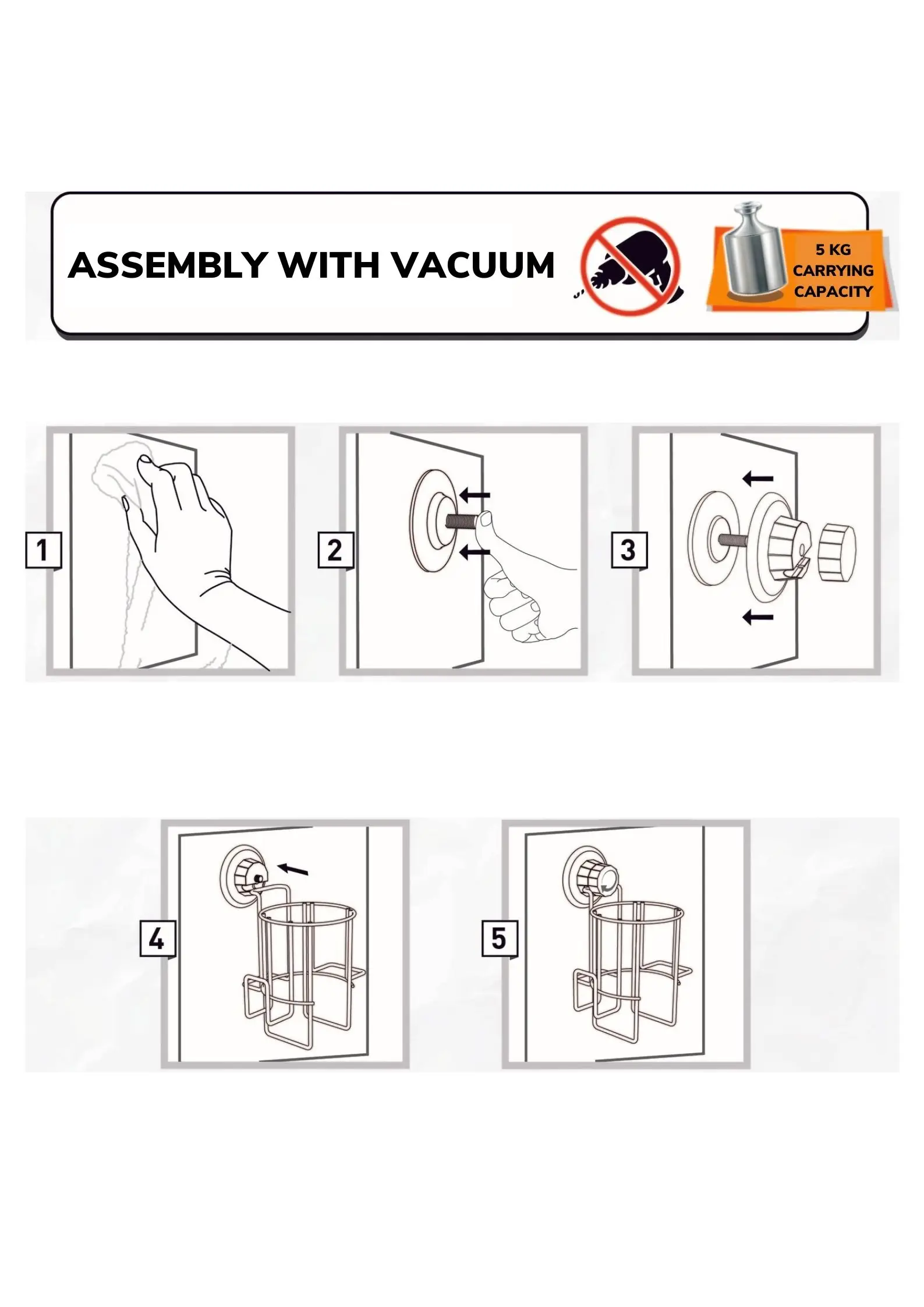 ASSEMBLY WITH VACUUM

5 KG CARRYING CAPACITY

1

2

3

4

5