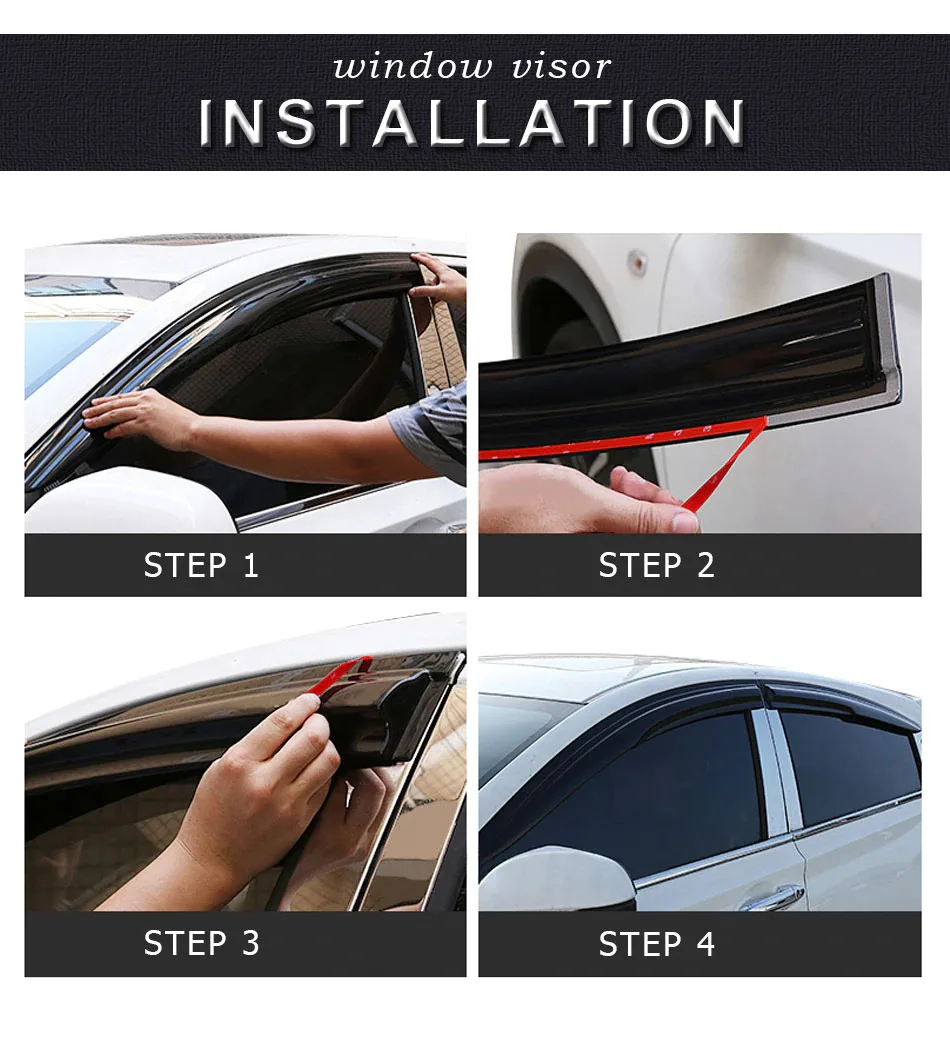 window visor
INSTALLATION

STEP 1

STEP 2

STEP 3

STEP 4