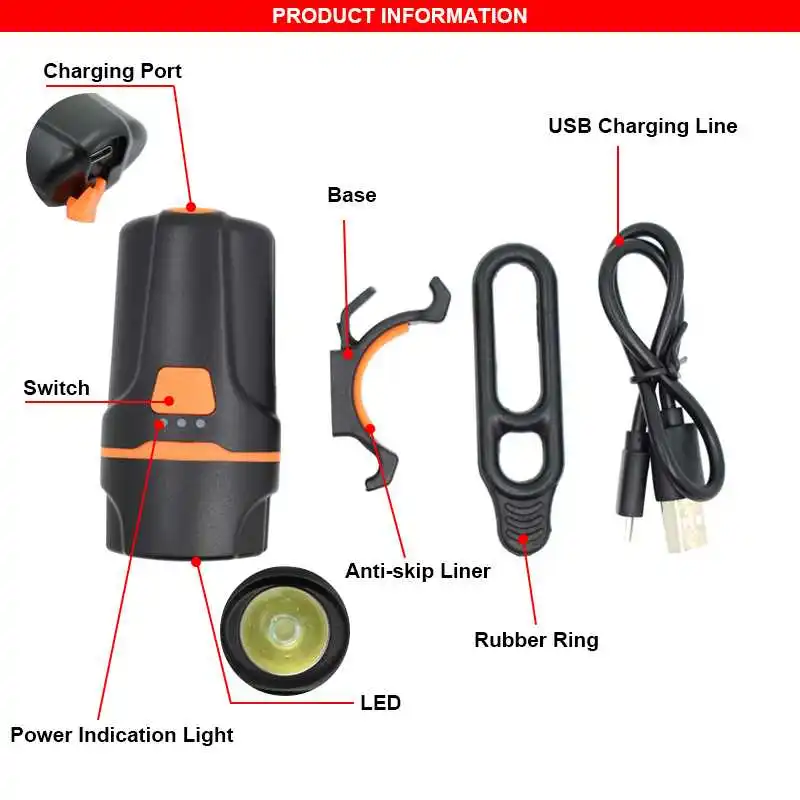 PRODUCT INFORMATION

Charging Port

USB Charging Line

Base

Switch

Anti-skip Liner

Rubber Ring

LED

Power Indication Light