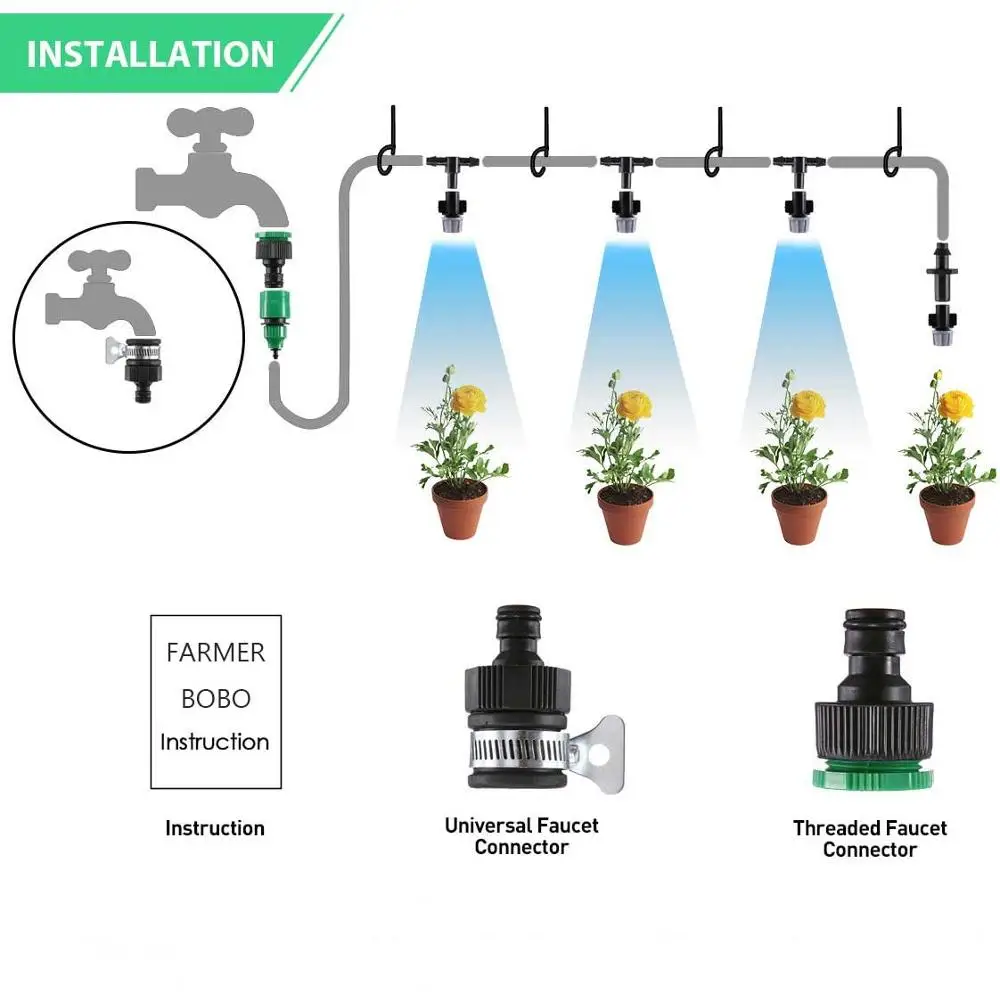 INSTALLATION

FARMER
BOBO
Instruction

Instruction

Universal Faucet Connector

Threaded Faucet Connector