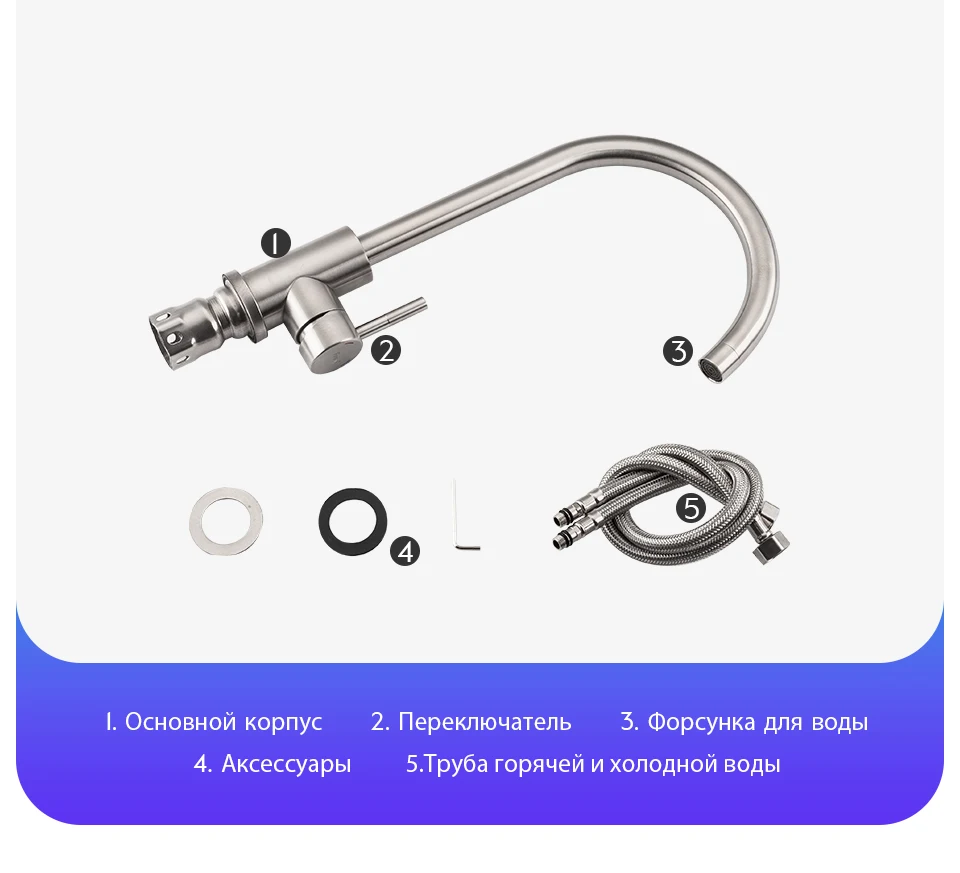 1

2

3

4

5

1. Основной корпус 2. Переключатель 3. Форсунка для воды
4. Аксессуары 5.Труба горячей и холодной воды