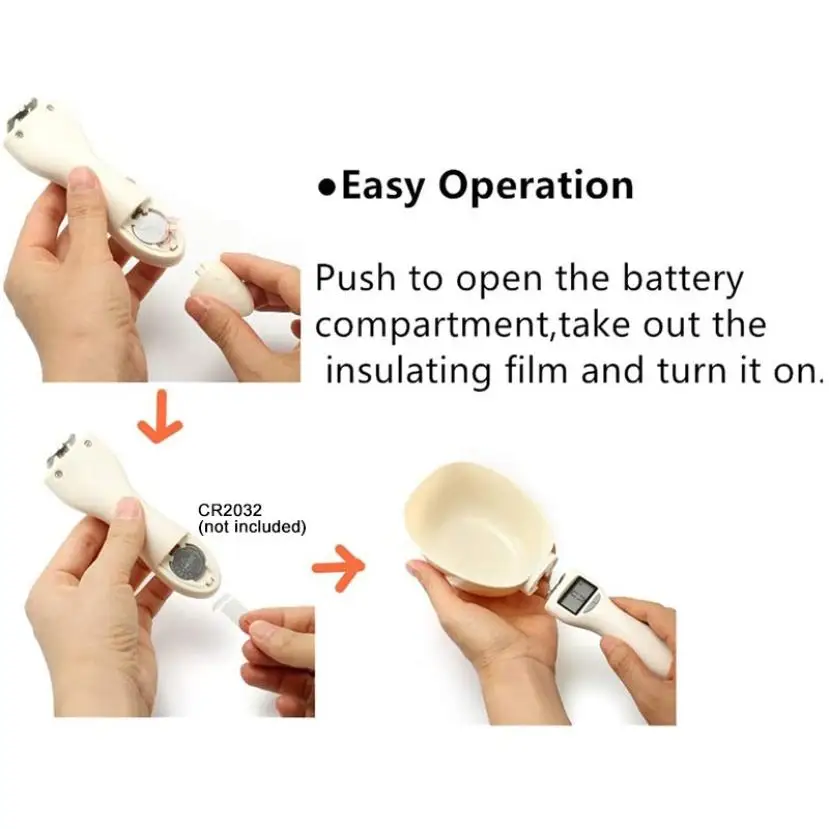 ●Easy Operation

Push to open the battery compartment,take out the insulating film and turn it on.

CR2032
(not included)