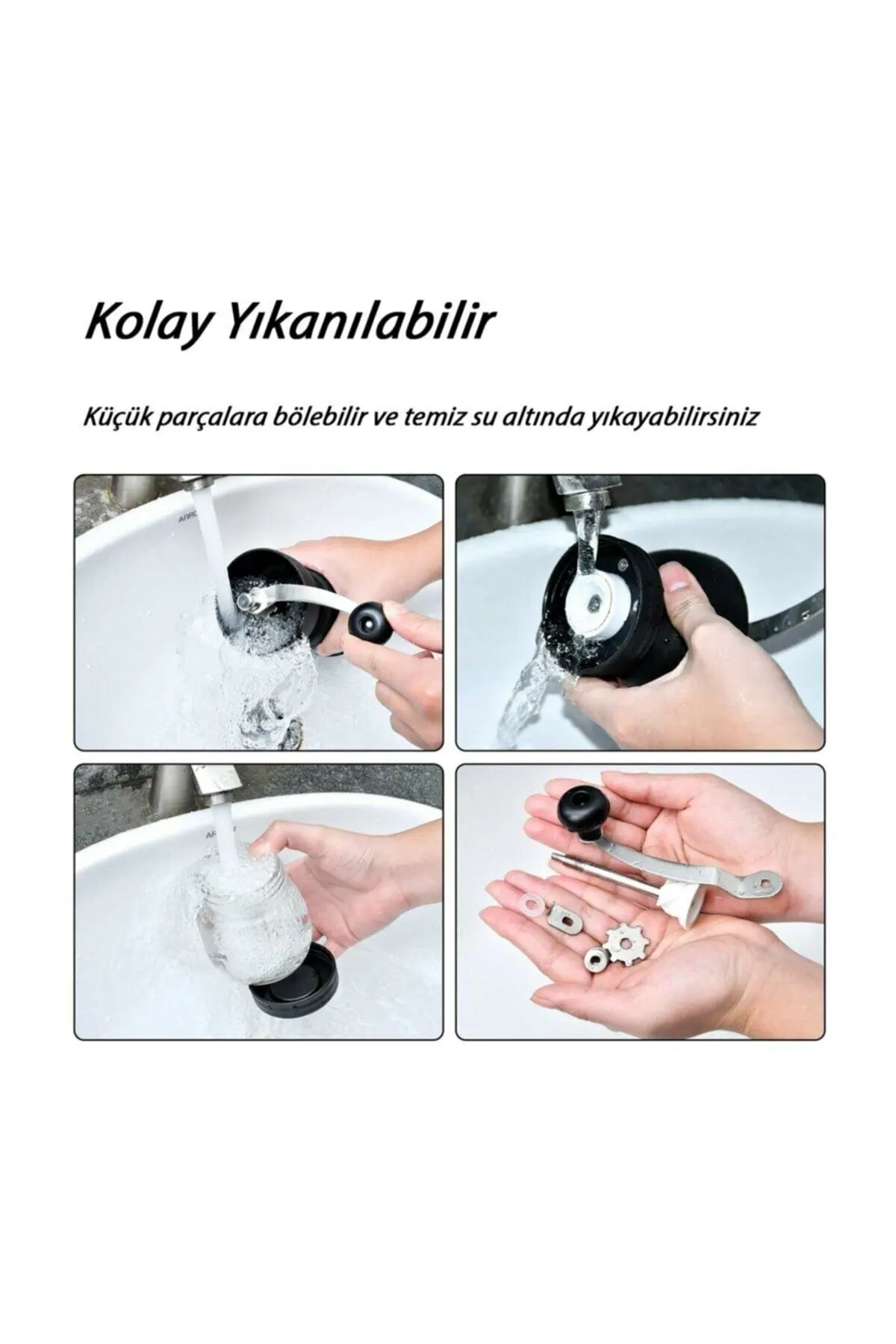 Kolay Yıkanılabilir

Küçük parçalara bölebilir ve temiz su altında yıkayabilirsiniz