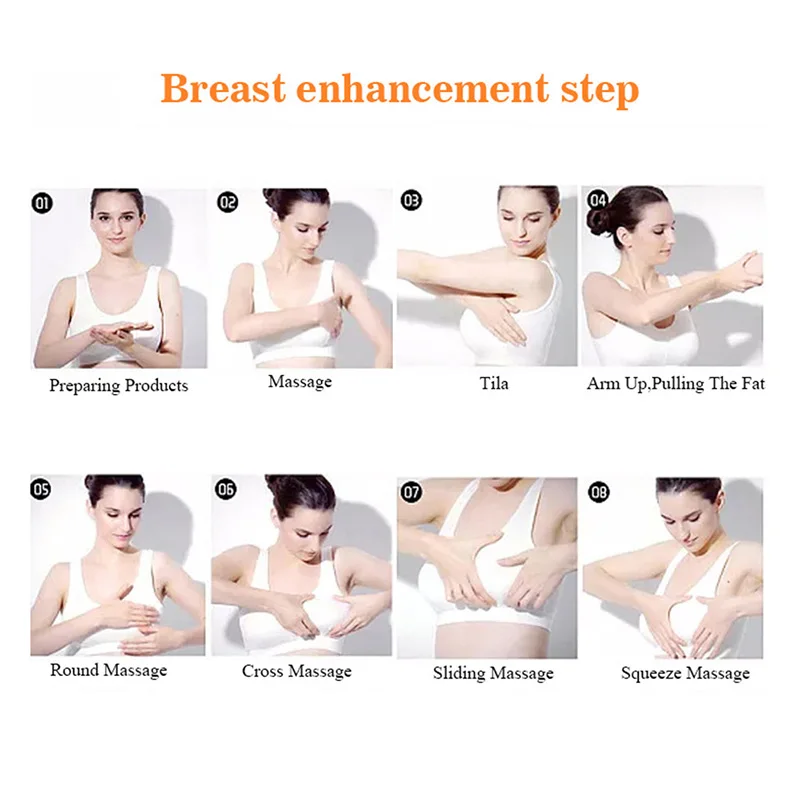 Breast enhancement step

01
Preparing Products

02
Massage

03
Tila

04
Arm Up,Pulling The Fat

05
Round Massage

06
Cross Massage

07
Sliding Massage

08
Squeeze Massage