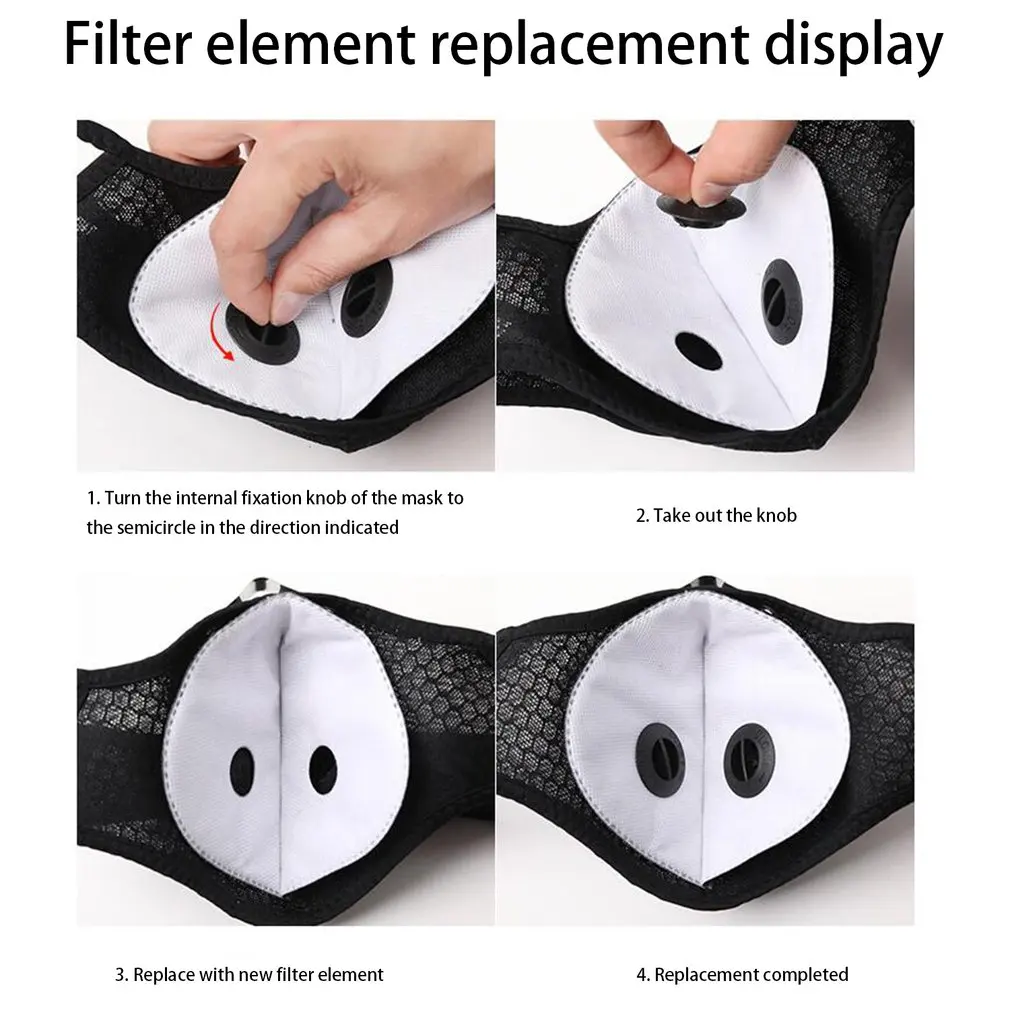 Filter element replacement display

1. Turn the internal fixation knob of the mask to the semicircle in the direction indicated

2. Take out the knob

3. Replace with new filter element

4. Replacement completed