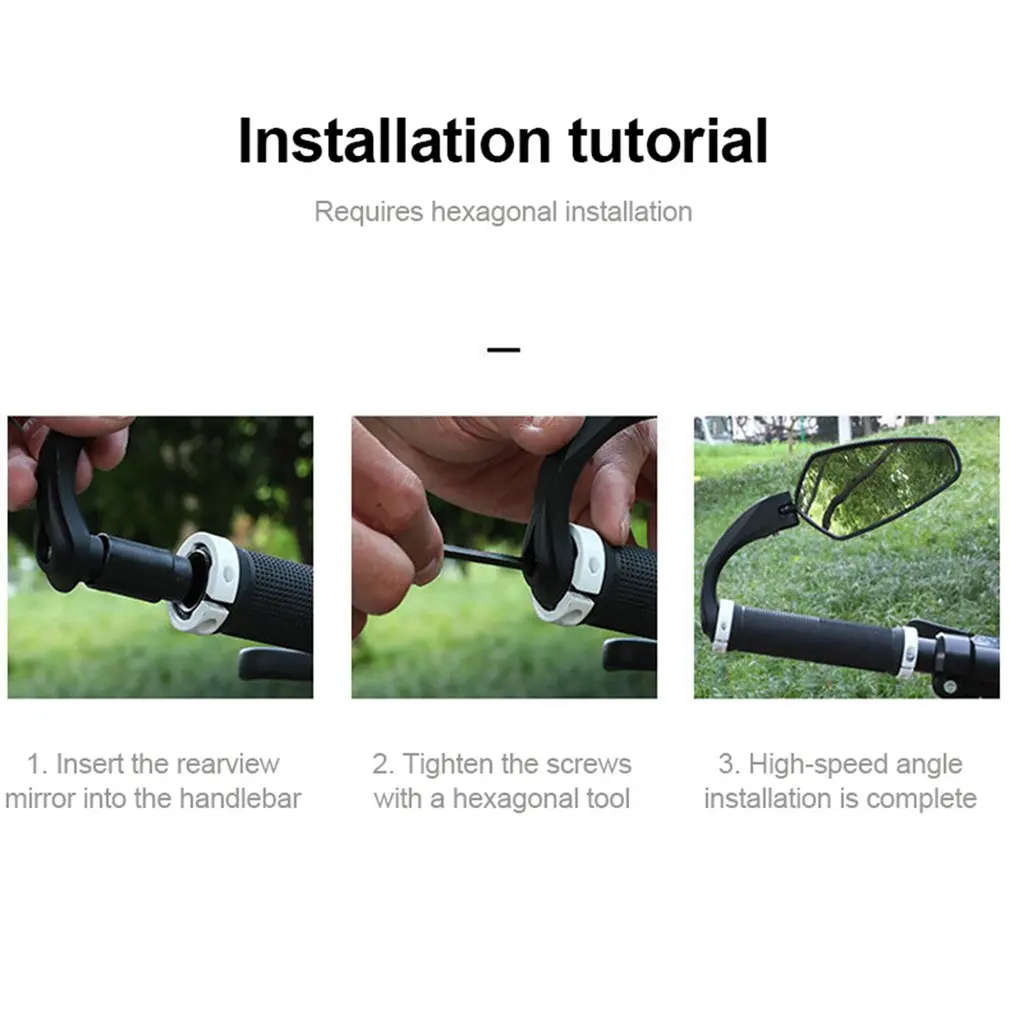 Installation tutorial

Requires hexagonal installation

1. Insert the rearview mirror into the handlebar

2. Tighten the screws with a hexagonal tool

3. High-speed angle installation is complete