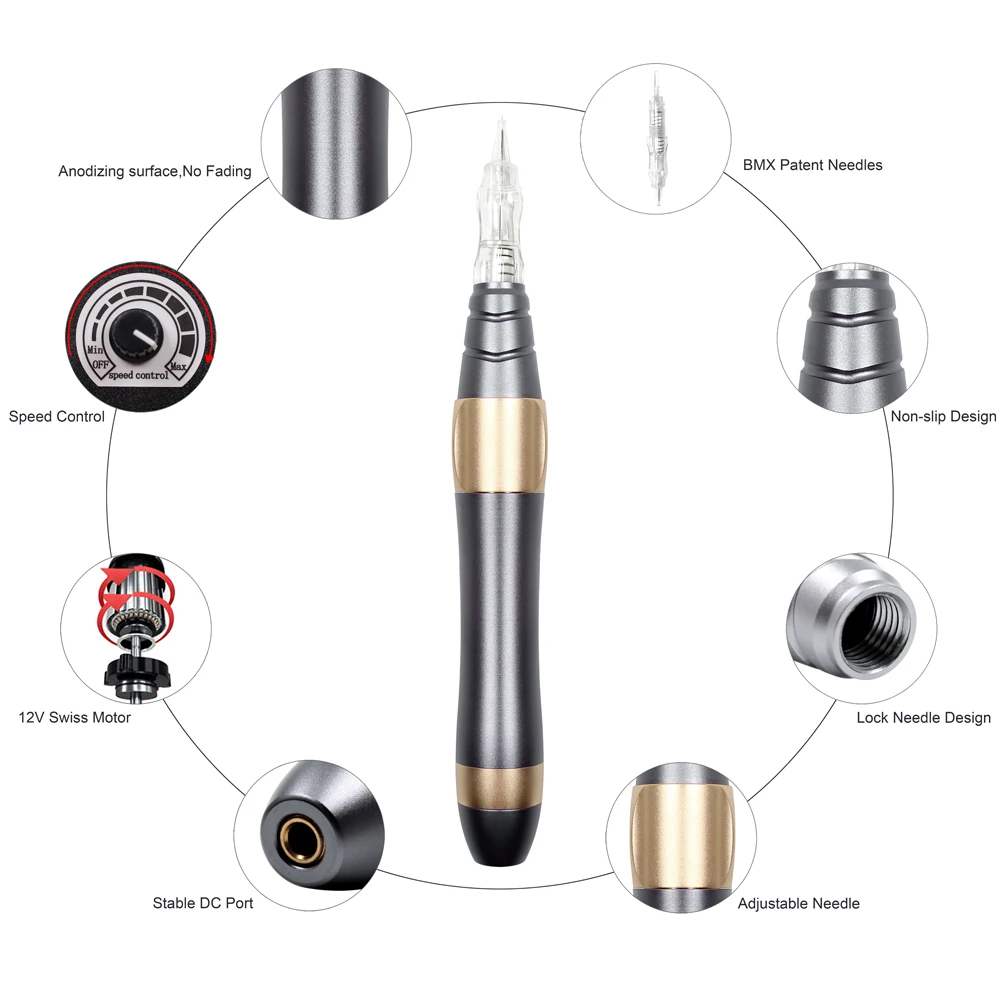 Anodizing surface,No Fading

BMX Patent Needles

Min
OFF
speed control
Max

Speed Control

Non-slip Design

12V Swiss Motor

Lock Needle Design

Stable DC Port

Adjustable Needle