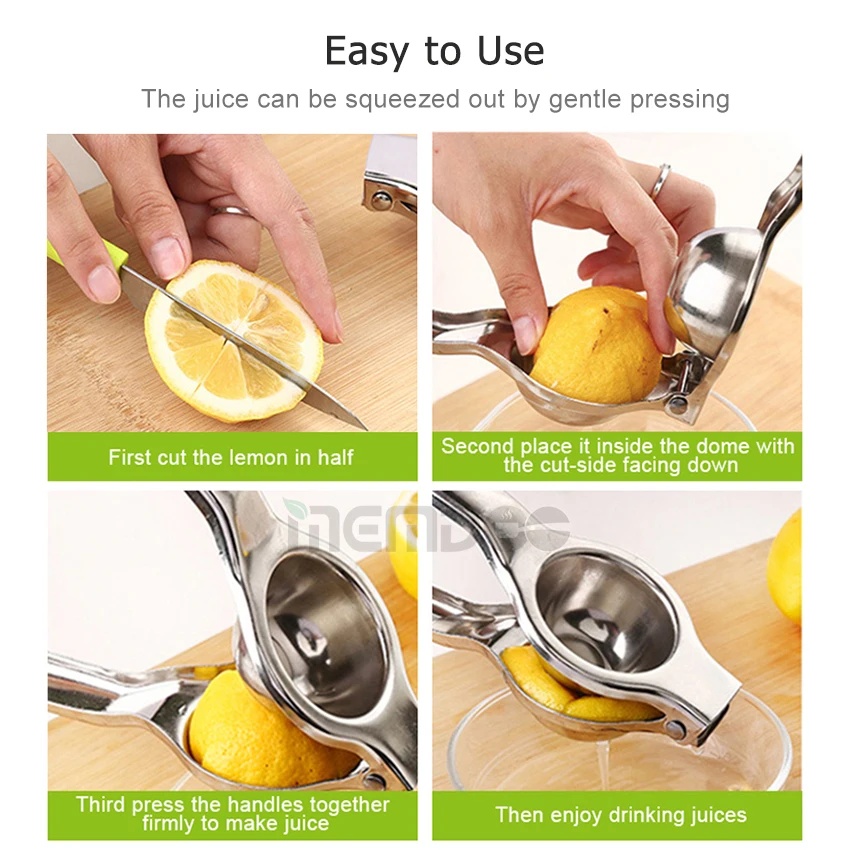 Easy to Use

The juice can be squeezed out by gentle pressing

First cut the lemon in half

Second place it inside the dome with the cut-side facing down

MENDEE

Third press the handles together firmly to make juice

Then enjoy drinking juices