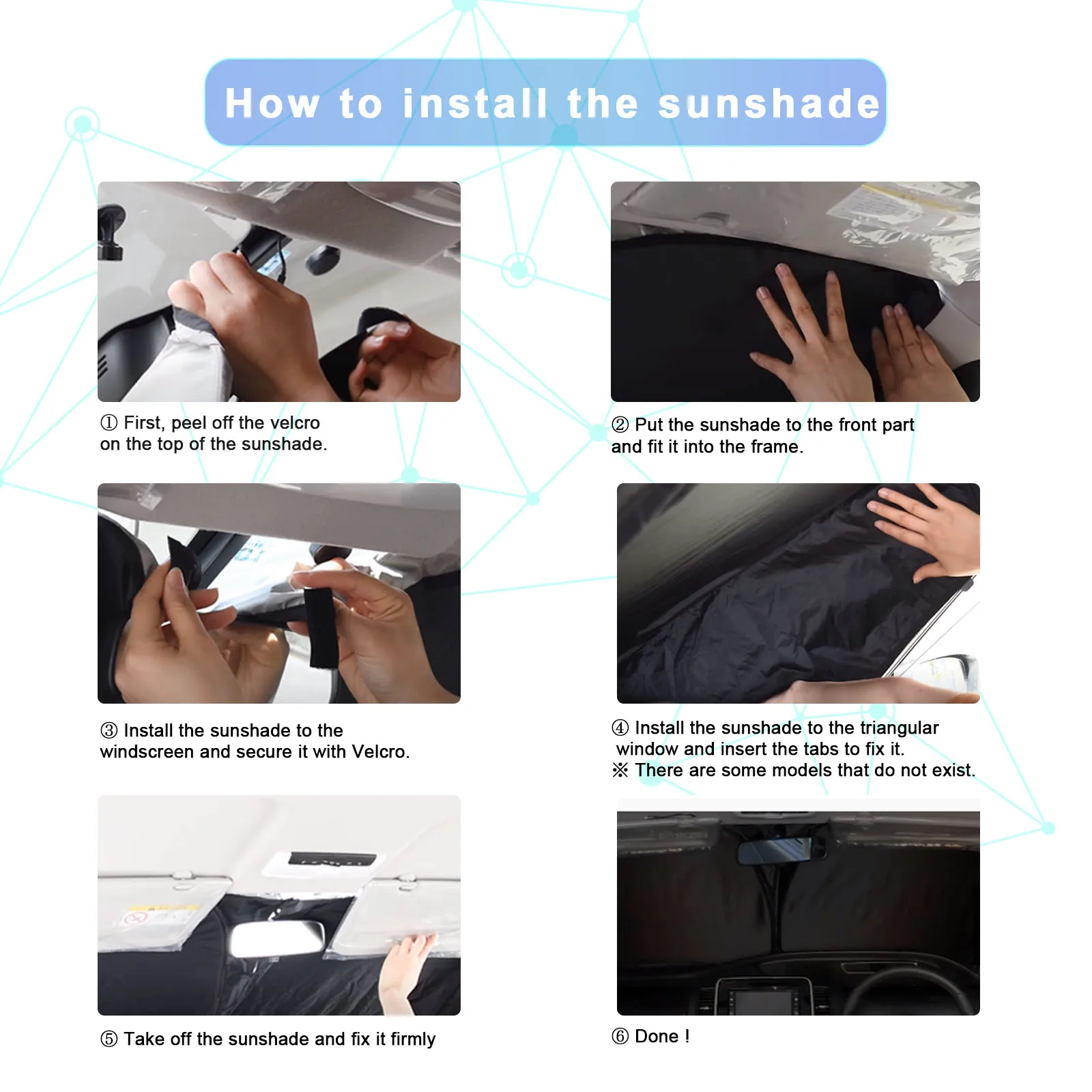 How to install the sunshade

① First, peel off the velcro on the top of the sunshade.

② Put the sunshade to the front part and fit it into the frame.

③ Install the sunshade to the windscreen and secure it with Velcro.

④ Install the sunshade to the triangular window and insert the tabs to fix it.
※ There are some models that do not exist.

⑤ Take off the sunshade and fix it firmly

⑥ Done !