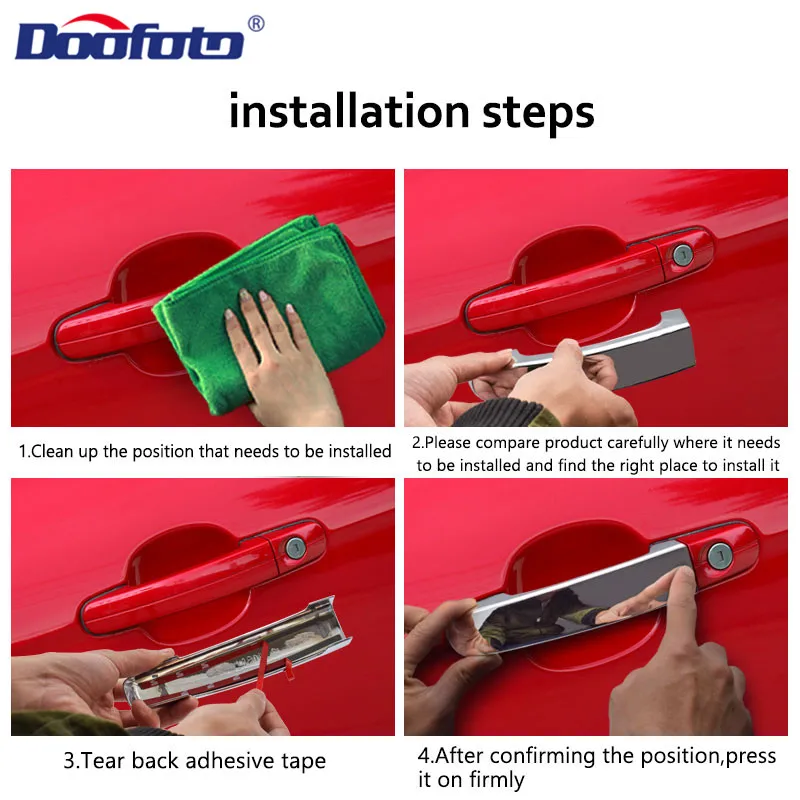 Doofoto®

installation steps

1.Clean up the position that needs to be installed

2.Please compare product carefully where it needs to be installed and find the right place to install it

3.Tear back adhesive tape

4.After confirming the position,press it on firmly