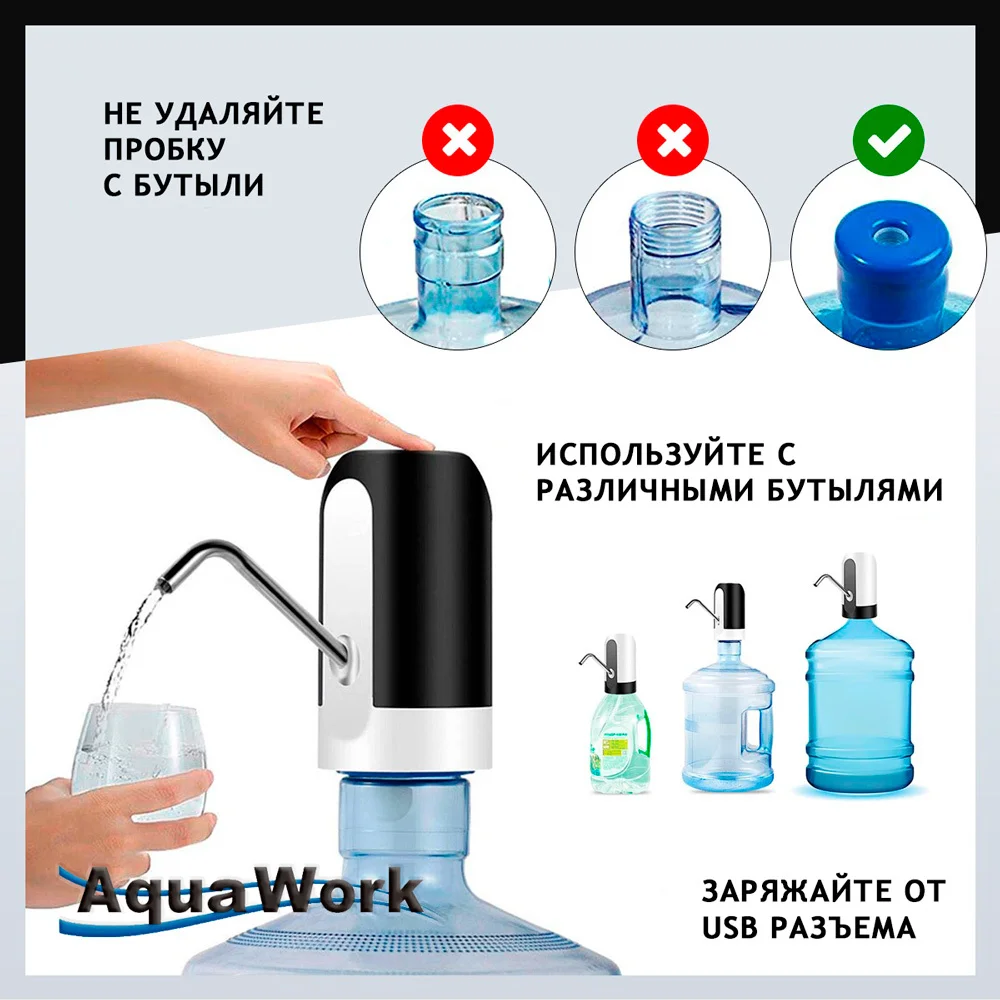 НЕ УДАЛЯЙТЕ ПРОБКУ С БУТЫЛИ

ИСПОЛЬЗУЙТЕ С РАЗЛИЧНЫМИ БУТЫЛЯМИ

AquaWork

ЗАРЯЖАЙТЕ ОТ USB РАЗЪЕМА