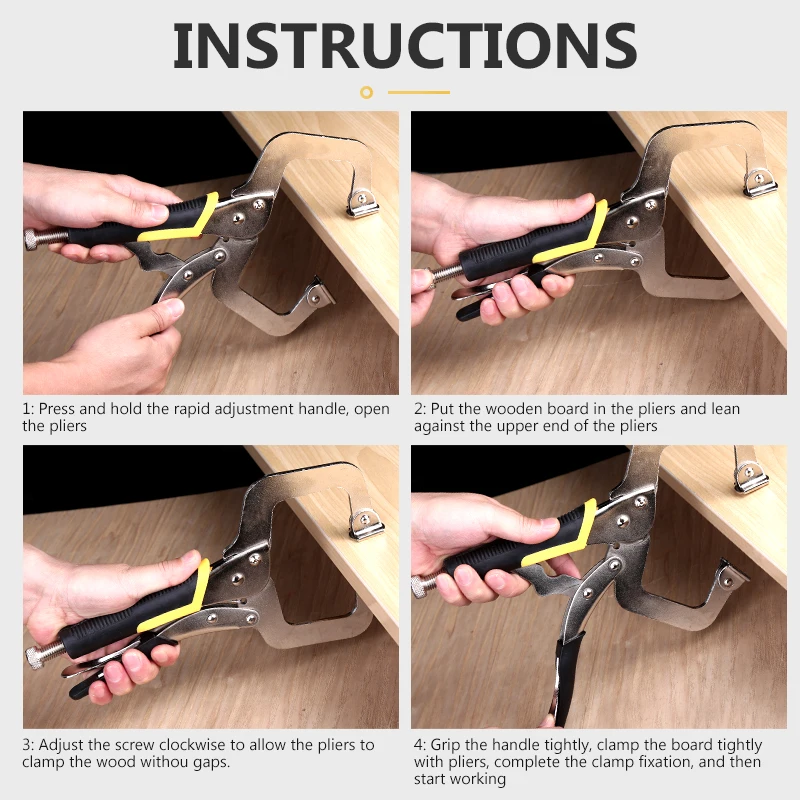 INSTRUCTIONS

1: Press and hold the rapid adjustment handle, open the pliers

2: Put the wooden board in the pliers and lean against the upper end of the pliers

3: Adjust the screw clockwise to allow the pliers to clamp the wood withou gaps.

4: Grip the handle tightly, clamp the board tightly with pliers, complete the clamp fixation, and then start working