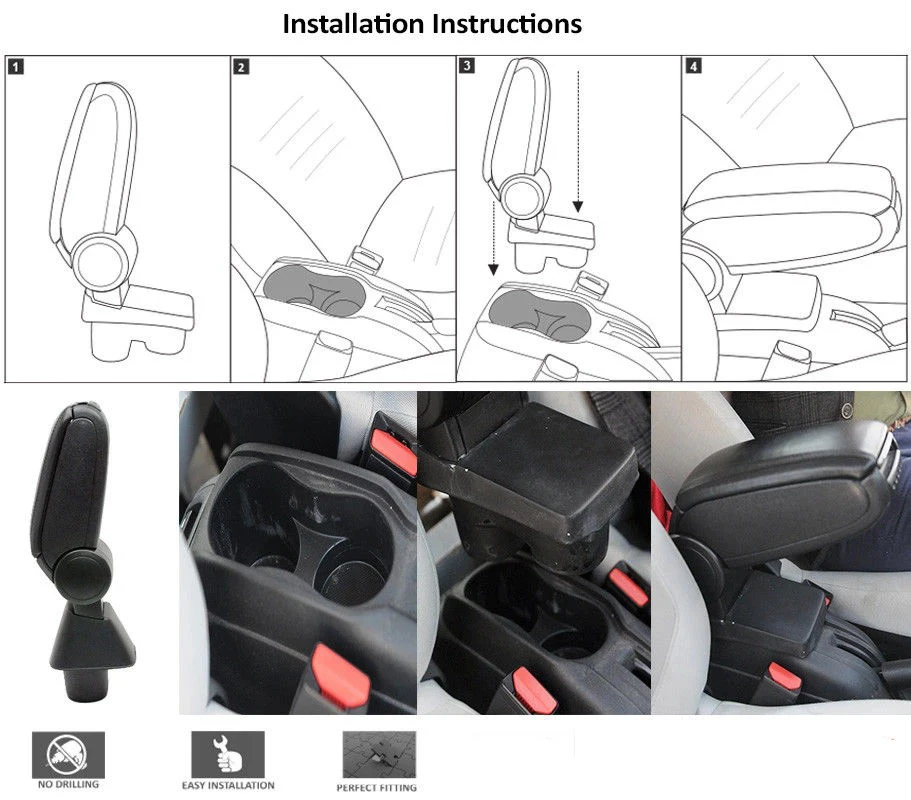 Installation Instructions

1

2

3

4

NO DRILLING

EASY INSTALLATION

PERFECT FITTING