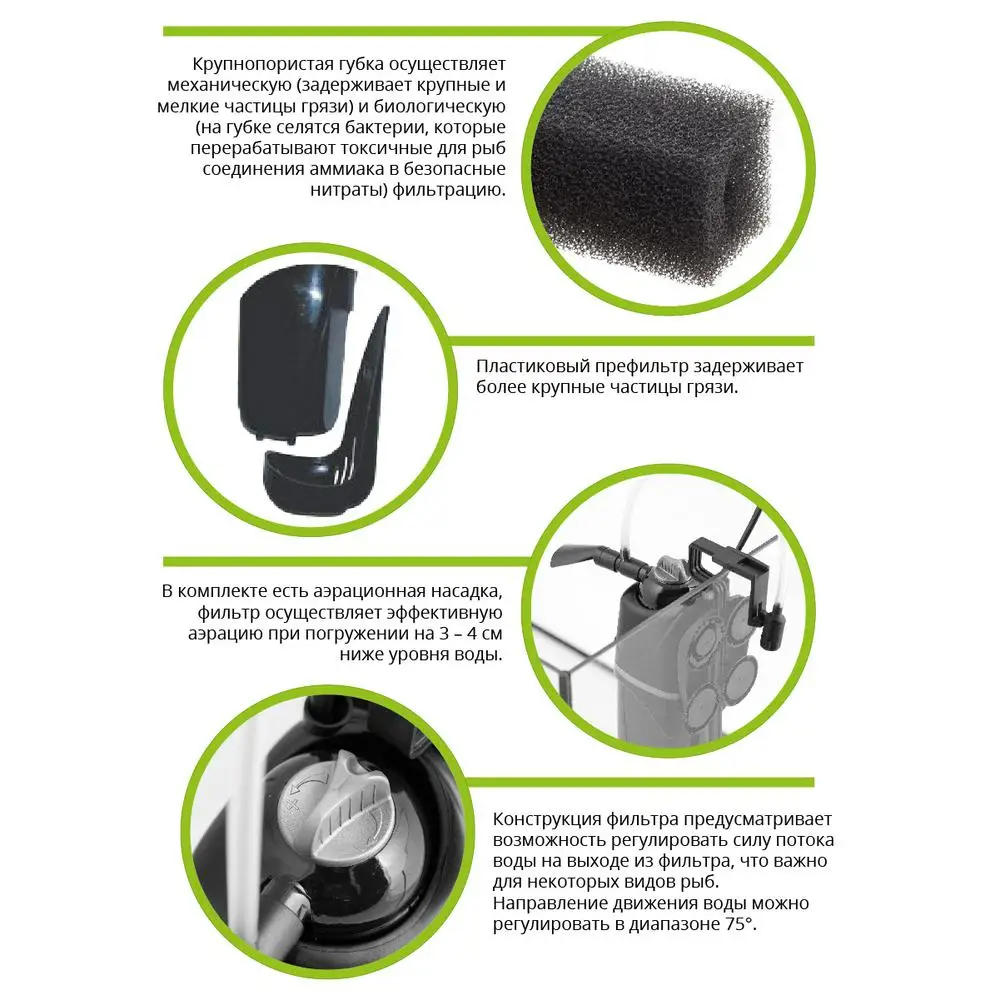 Крупнопористая губка осуществляет механическую (задерживает крупные и мелкие частицы грязи) и биологическую (на губке селятся бактерии, которые перерабатывают токсичные для рыб соединения аммиака в безопасные нитраты) фильтрацию.

Пластиковый префильтр задерживает более крупные частицы грязи.

В комплекте есть аэрационная насадка, фильтр осуществляет эффективную аэрацию при погружении на 3 – 4 см ниже уровня воды.

Конструкция фильтра предусматривает возможность регулировать силу потока воды на выходе из фильтра, что важно для некоторых видов рыб. Направление движения воды можно регулировать в диапазоне 75°.