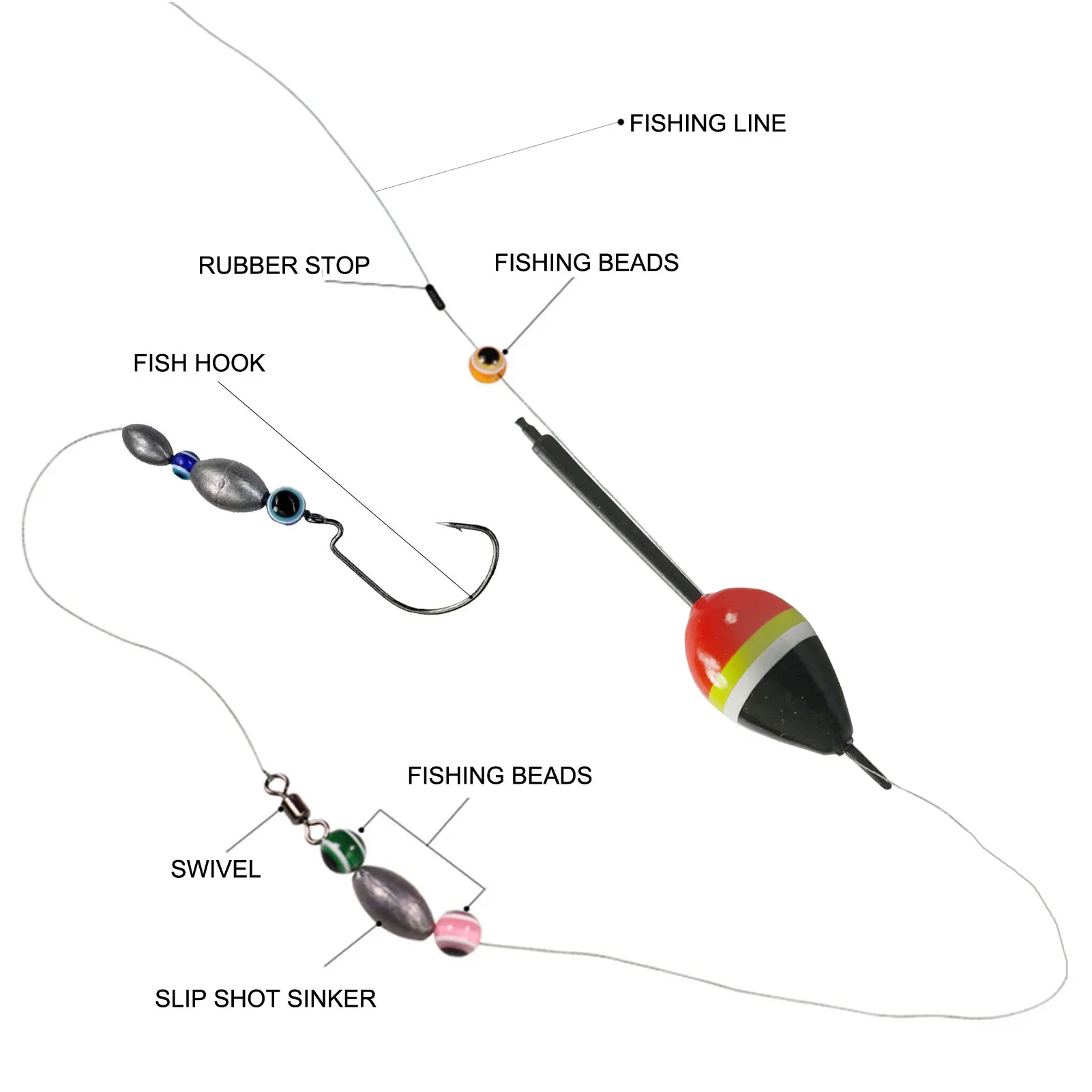 FISHING LINE

RUBBER STOP

FISHING BEADS

FISH HOOK

FISHING BEADS

SWIVEL

SLIP SHOT SINKER