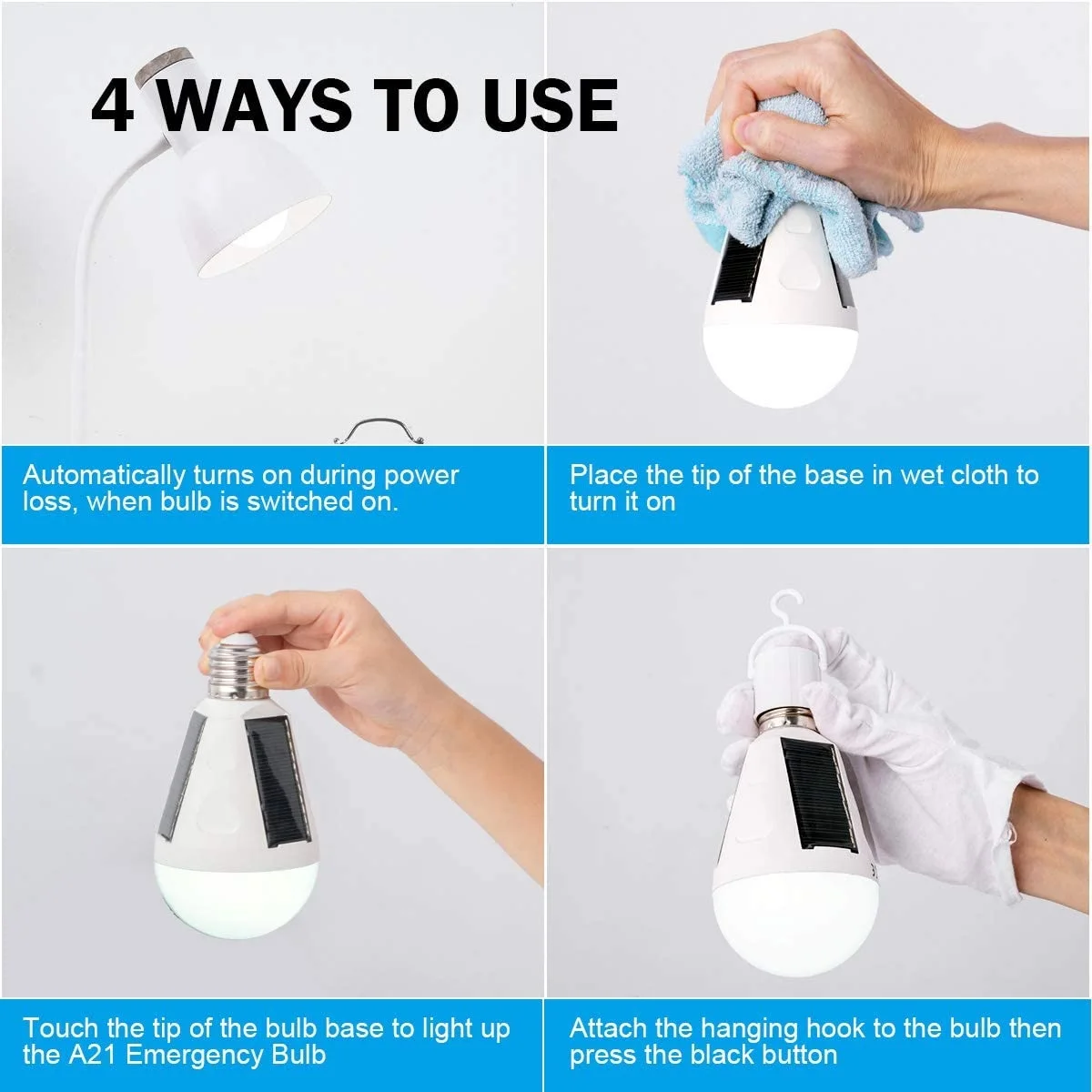 4 WAYS TO USE

Automatically turns on during power loss, when bulb is switched on.

Place the tip of the base in wet cloth to turn it on

Touch the tip of the bulb base to light up the A21 Emergency Bulb

Attach the hanging hook to the bulb then press the black button