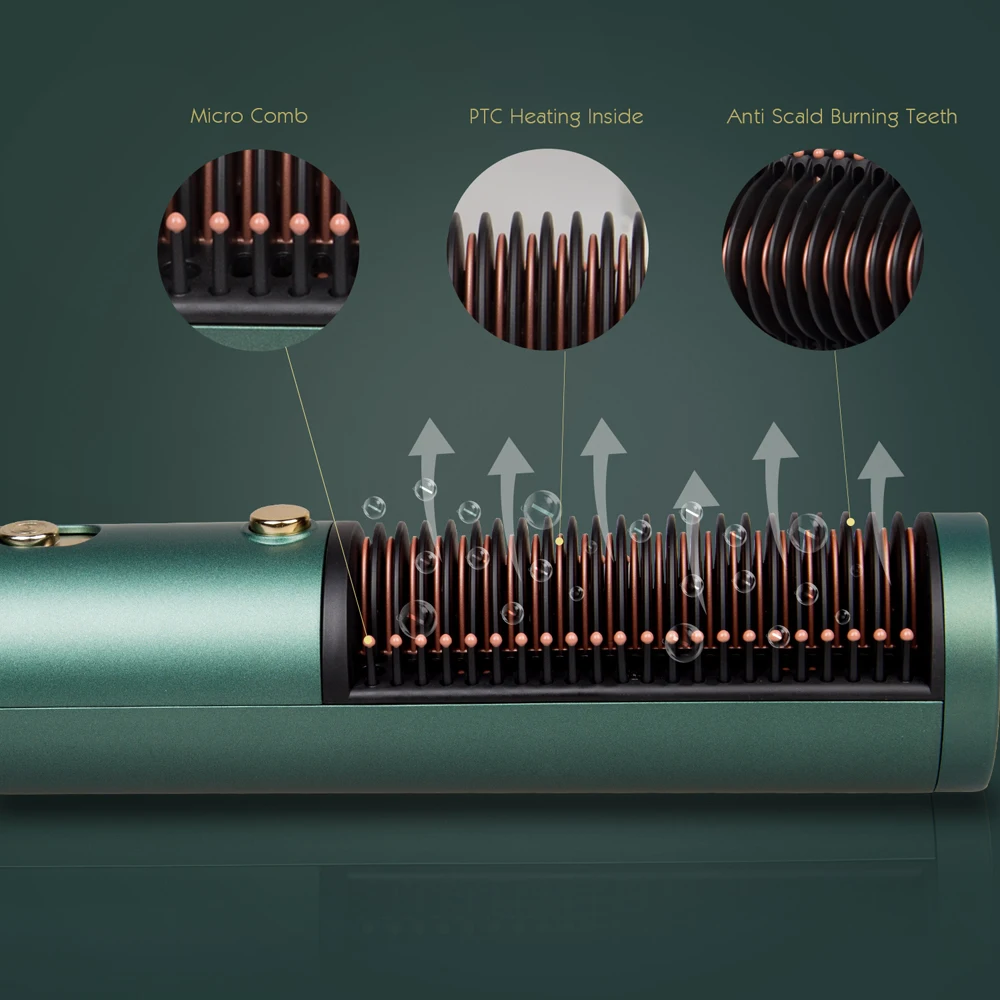 Micro Comb

PTC Heating Inside

Anti Scald Burning Teeth