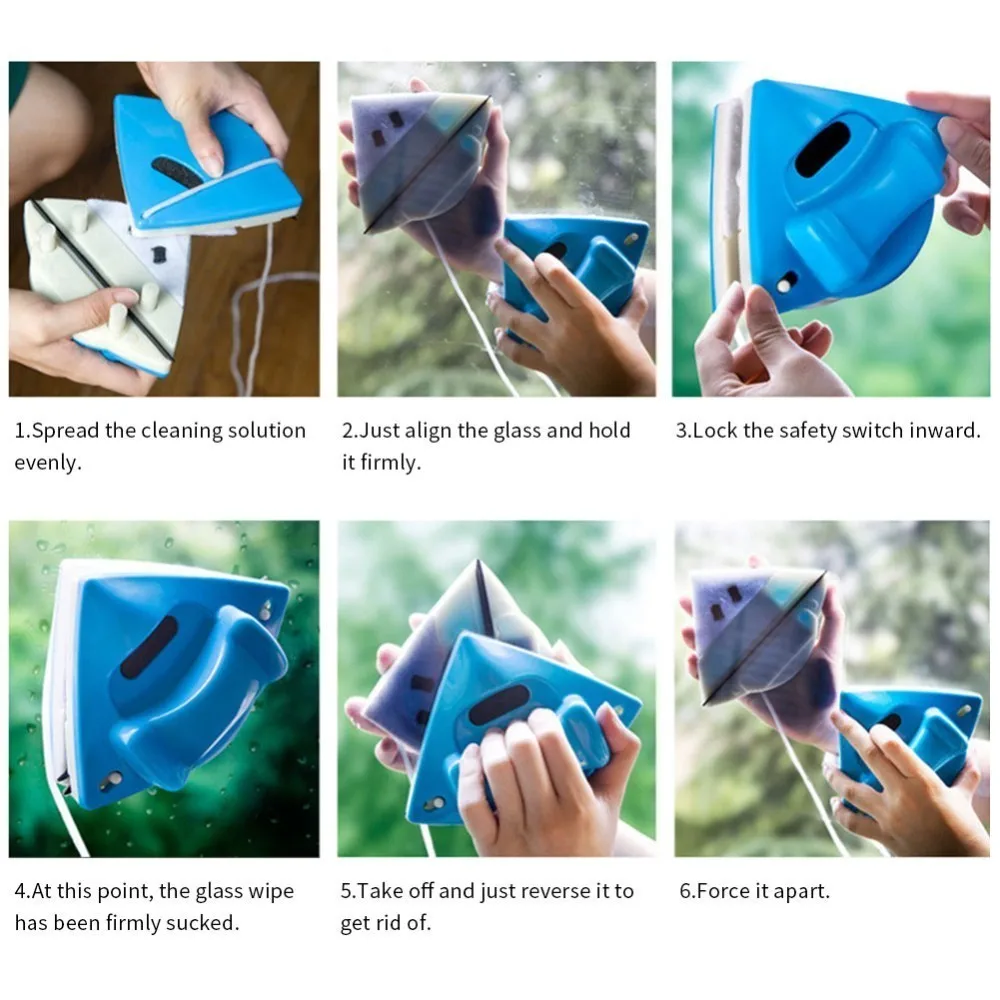 1.Spread the cleaning solution evenly.

2.Just align the glass and hold it firmly.

3.Lock the safety switch inward.

4.At this point, the glass wipe has been firmly sucked.

5.Take off and just reverse it to get rid of.

6.Force it apart.