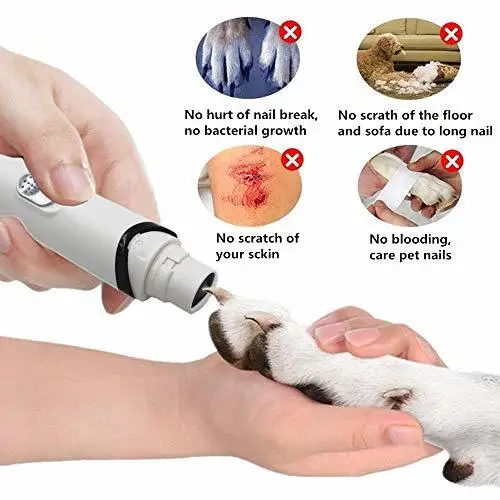 No hurt of nail break, no bacterial growth

No scrath of the floor and sofa due to long nail

No scratch of your sckin

No blooding, care pet nails