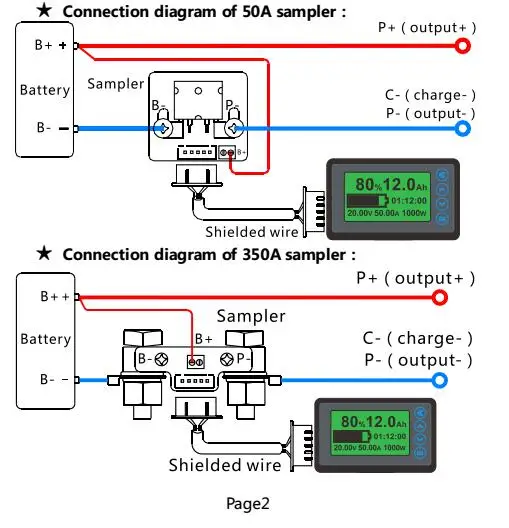 ★ Connection diagram of 50A sampler :

P+ ( output+ )

B+ +

Battery

B- −

Sampler

B-

P-

B+

C- ( charge- )
P- ( output- )

80% 12.0Ah
01:12:00
20.00V 50.00A 1000W

Shielded wire

★ Connection diagram of 350A sampler :

P+ ( output+ )

B+ +

Battery

B- −

Sampler

B+

B-

P-

C- ( charge- )
P- ( output- )

80% 12.0Ah
01:12:00
20.00V 50.00A 1000W

Shielded wire

Page2