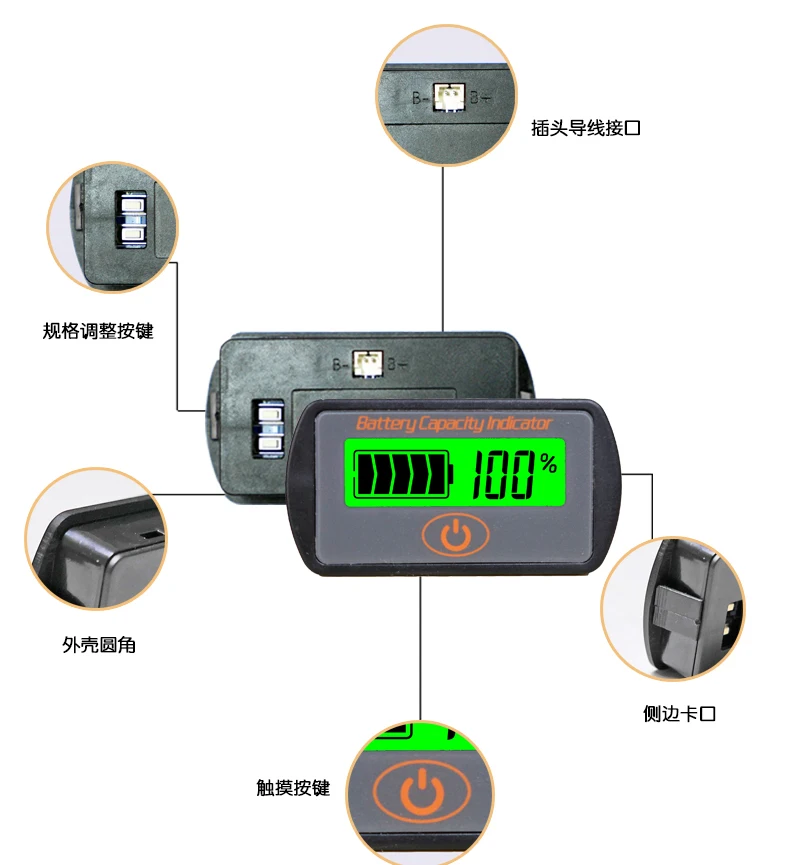 B- B+

插头导线接口

规格调整按键

B- B+

Battery Capacity Indicator

100%

外壳圆角

侧边卡口

触摸按键