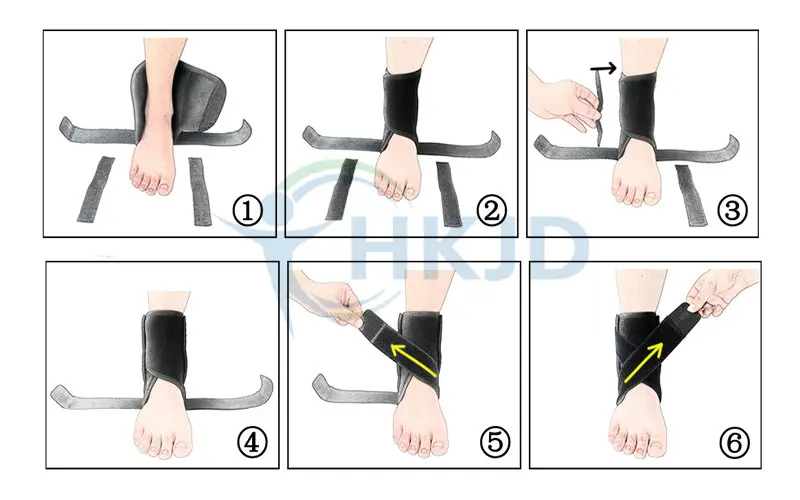 ①
②
③
HKJD
④
⑤
⑥