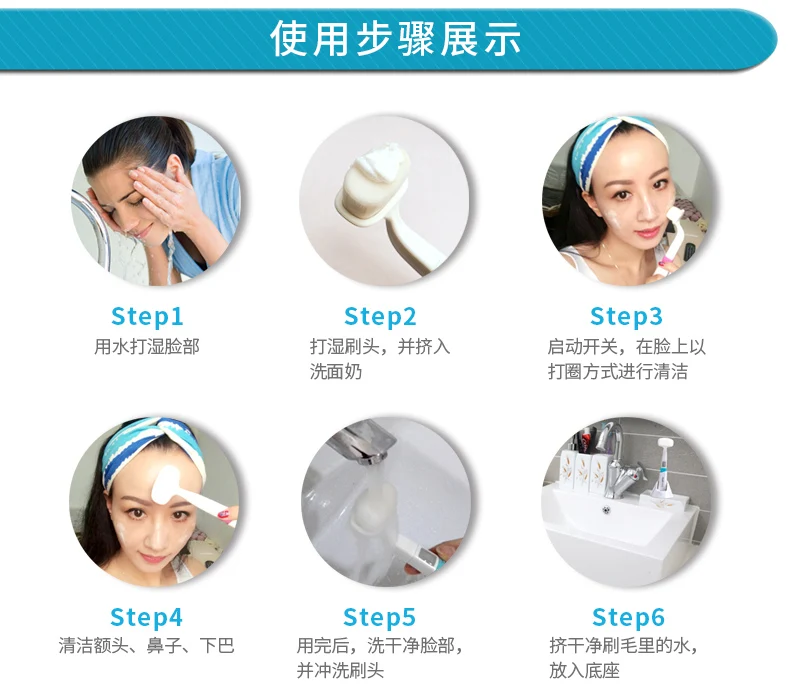 使用步骤展示

Step1
用水打湿脸部

Step2
打湿刷头，并挤入洗面奶

Step3
启动开关，在脸上以打圈方式进行清洁

Step4
清洁额头、鼻子、下巴

Step5
用完后，洗干净脸部，并冲洗刷头

Step6
挤干净刷毛里的水，放入底座