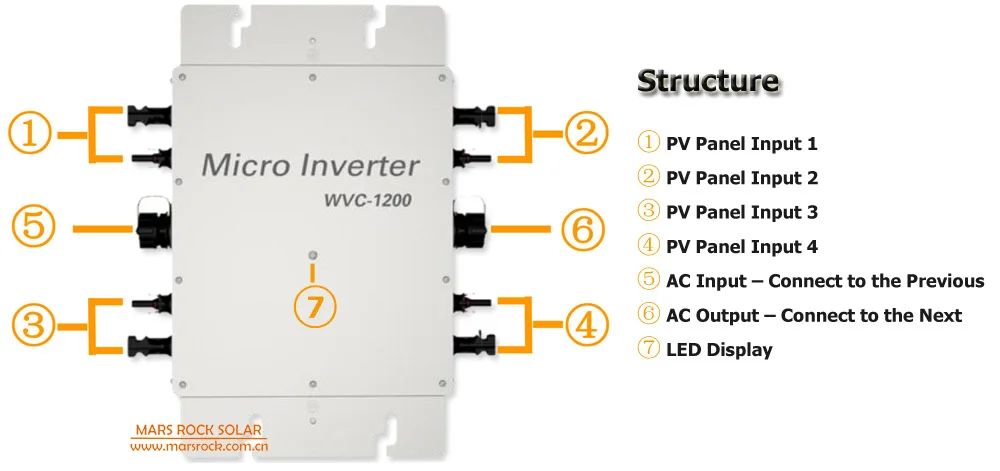 ①

②

Micro Inverter
WVC-1200

⑤

⑥

⑦

③

④

MARS ROCK SOLAR
www.marsrock.com.cn

Structure

① PV Panel Input 1
② PV Panel Input 2
③ PV Panel Input 3
④ PV Panel Input 4
⑤ AC Input – Connect to the Previous
⑥ AC Output – Connect to the Next
⑦ LED Display