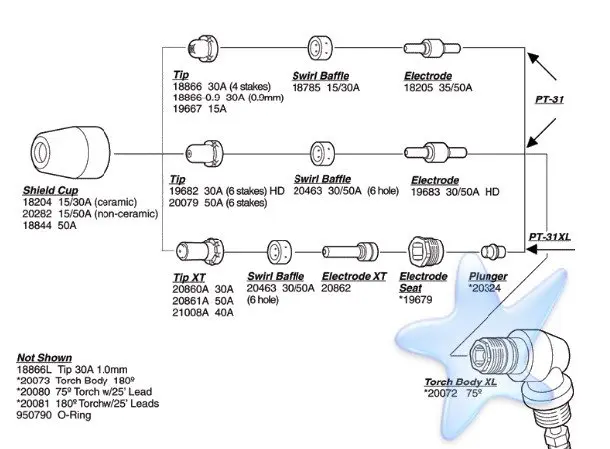 Tip
18866 30A (4 stakes)
18866-0.9 30A (0.9mm)
19667 15A

Swirl Baffle
18785 15/30A

Electrode
18205 35/50A

PT-31

Shield Cup
18204 15/30A (ceramic)
20282 15/50A (non-ceramic)
18844 50A

Tip
19682 30A (6 stakes) HD
20079 50A (6 stakes)

Swirl Baffle
20463 30/50A (6 hole)

Electrode
19683 30/50A HD

PT-31XL

Tip XT
20860A 30A
20861A 50A
21008A 40A

Swirl Baffle
20463 30/50A
(6 hole)

Electrode XT
20862

Electrode Seat
*19679

Plunger
*20324

Not Shown
18866L Tip 30A 1.0mm
*20073 Torch Body 180º
*20080 75º Torch w/25' Lead
*20081 180º Torchw/25' Leads
950790 O-Ring

Torch Body XL
*20072 75º