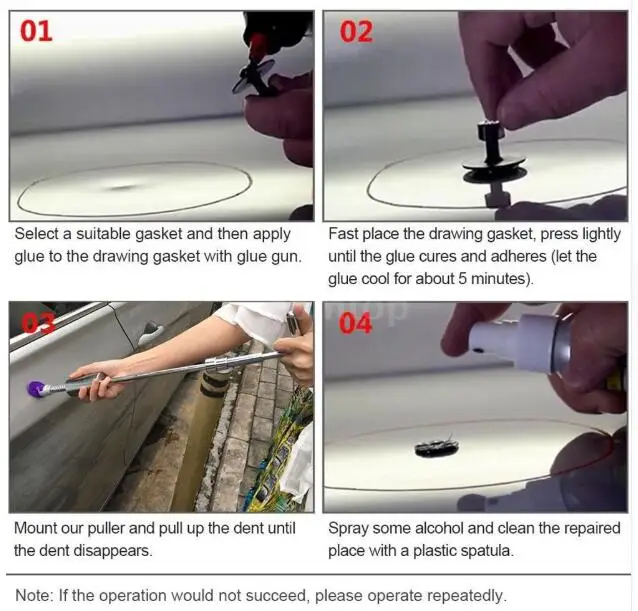 01

Select a suitable gasket and then apply glue to the drawing gasket with glue gun.

02

Fast place the drawing gasket, press lightly until the glue cures and adheres (let the glue cool for about 5 minutes).

03

Mount our puller and pull up the dent until the dent disappears.

04

Spray some alcohol and clean the repaired place with a plastic spatula.

Note: If the operation would not succeed, please operate repeatedly.