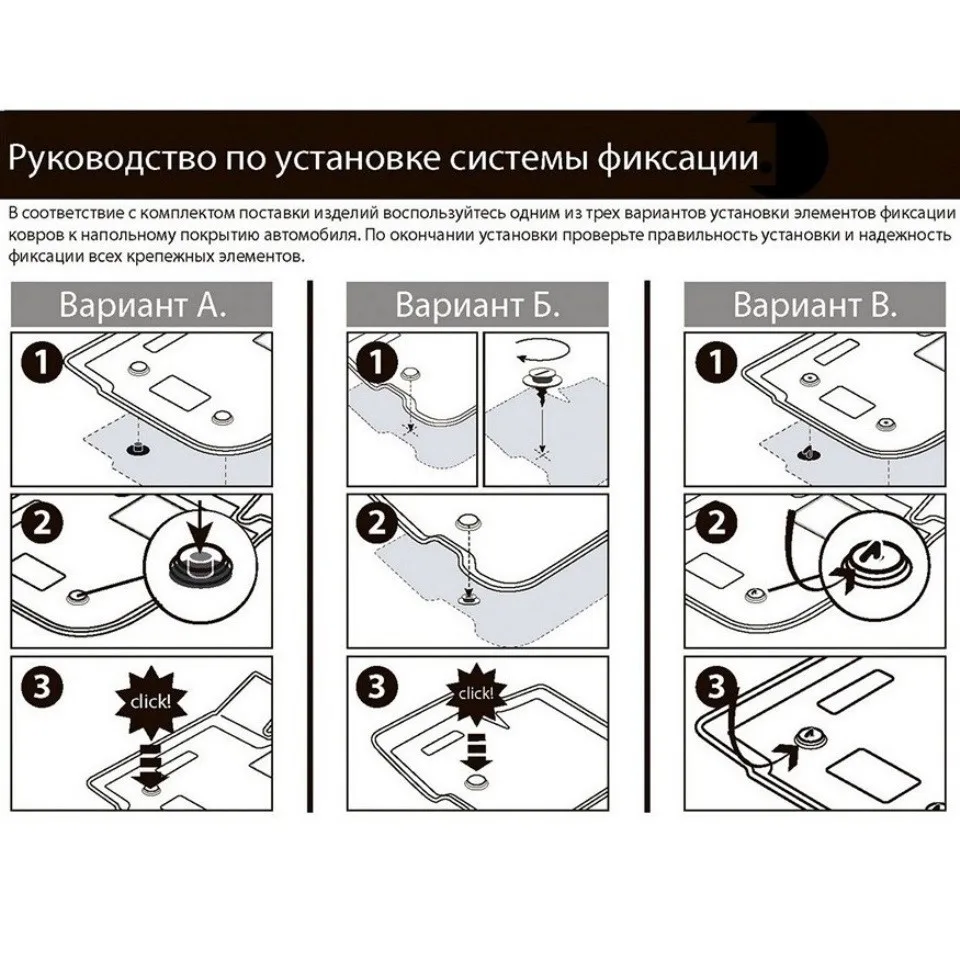 Руководство по установке системы фиксации

В соответствие с комплектом поставки изделий воспользуйтесь одним из трех вариантов установки элементов фиксации ковров к напольному покрытию автомобиля. По окончании установки проверьте правильность установки и надежность фиксации всех крепежных элементов.

Вариант А.

1

2

3

click!

Вариант Б.

1

2

3

click!

Вариант В.

1

2

3