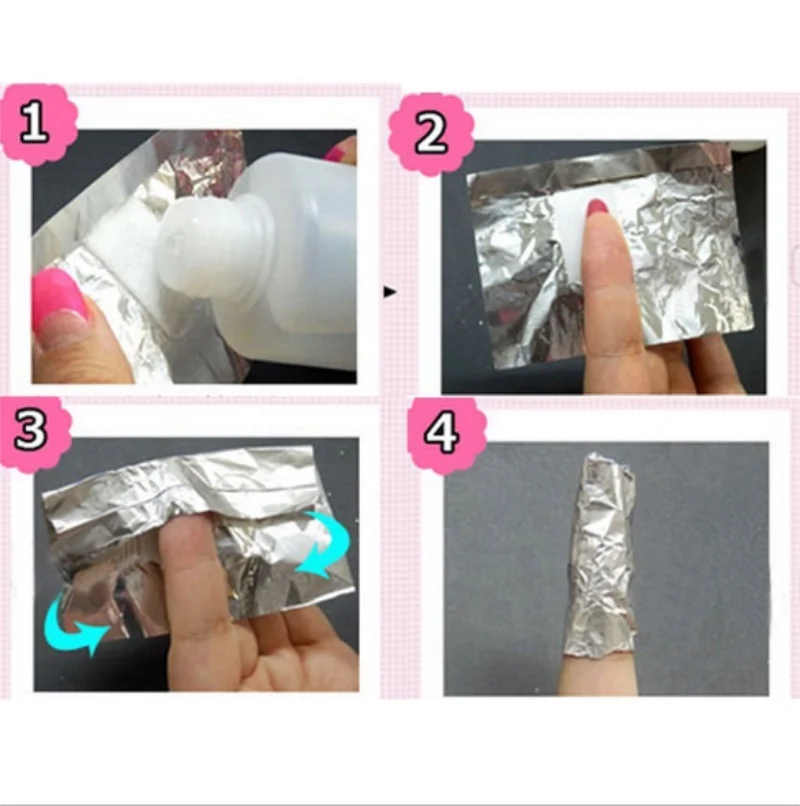 1
2
3
4