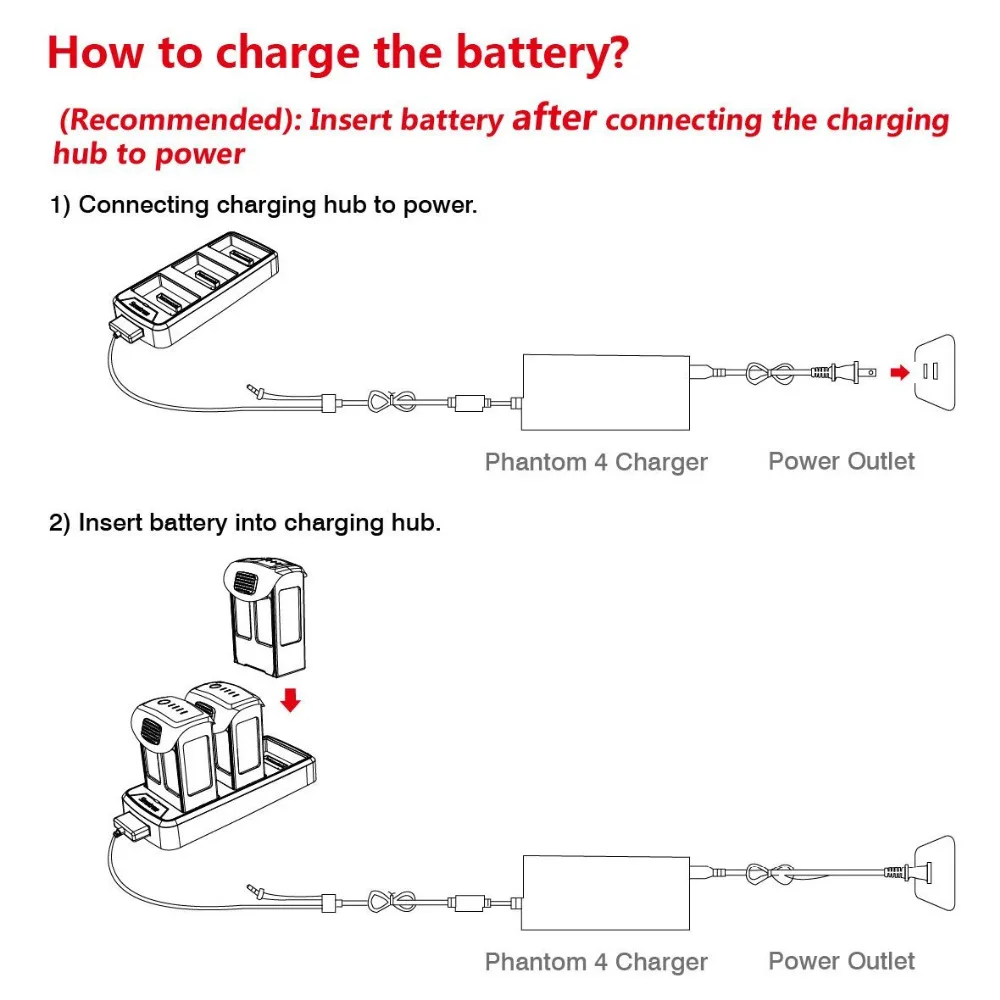 How to charge the battery?

(Recommended): Insert battery after connecting the charging hub to power

1) Connecting charging hub to power.

Phantom 4 Charger

Power Outlet

2) Insert battery into charging hub.

Phantom 4 Charger

Power Outlet