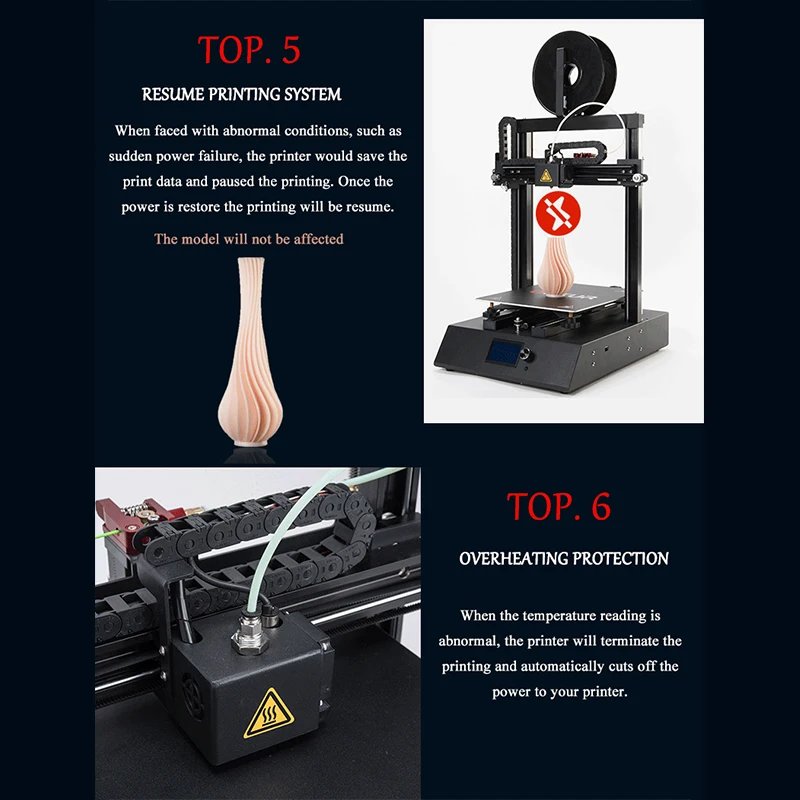 TOP. 5

RESUME PRINTING SYSTEM

When faced with abnormal conditions, such as sudden power failure, the printer would save the print data and paused the printing. Once the power is restore the printing will be resume.

The model will not be affected

TOP. 6

OVERHEATING PROTECTION

When the temperature reading is abnormal, the printer will terminate the printing and automatically cuts off the power to your printer.