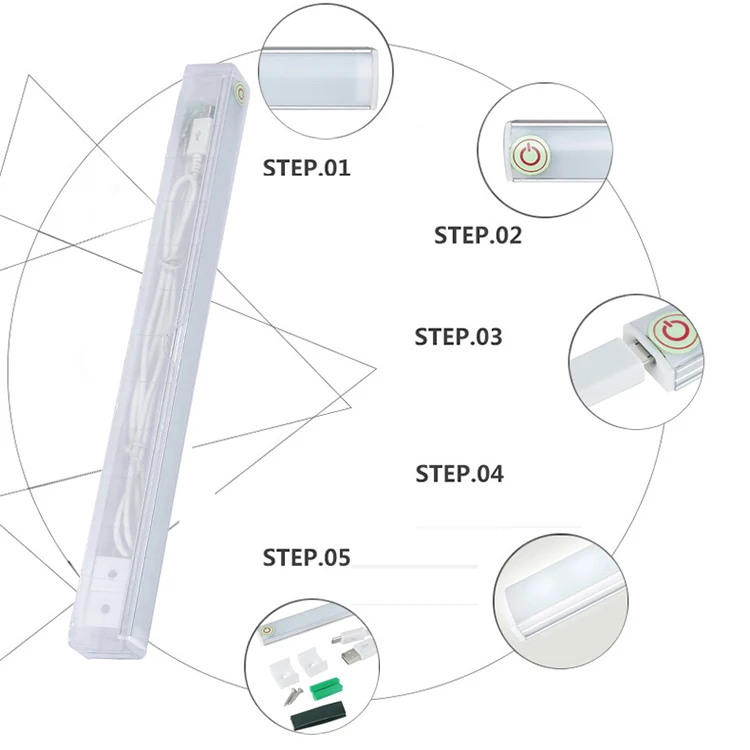 STEP.01

STEP.02

STEP.03

STEP.04

STEP.05